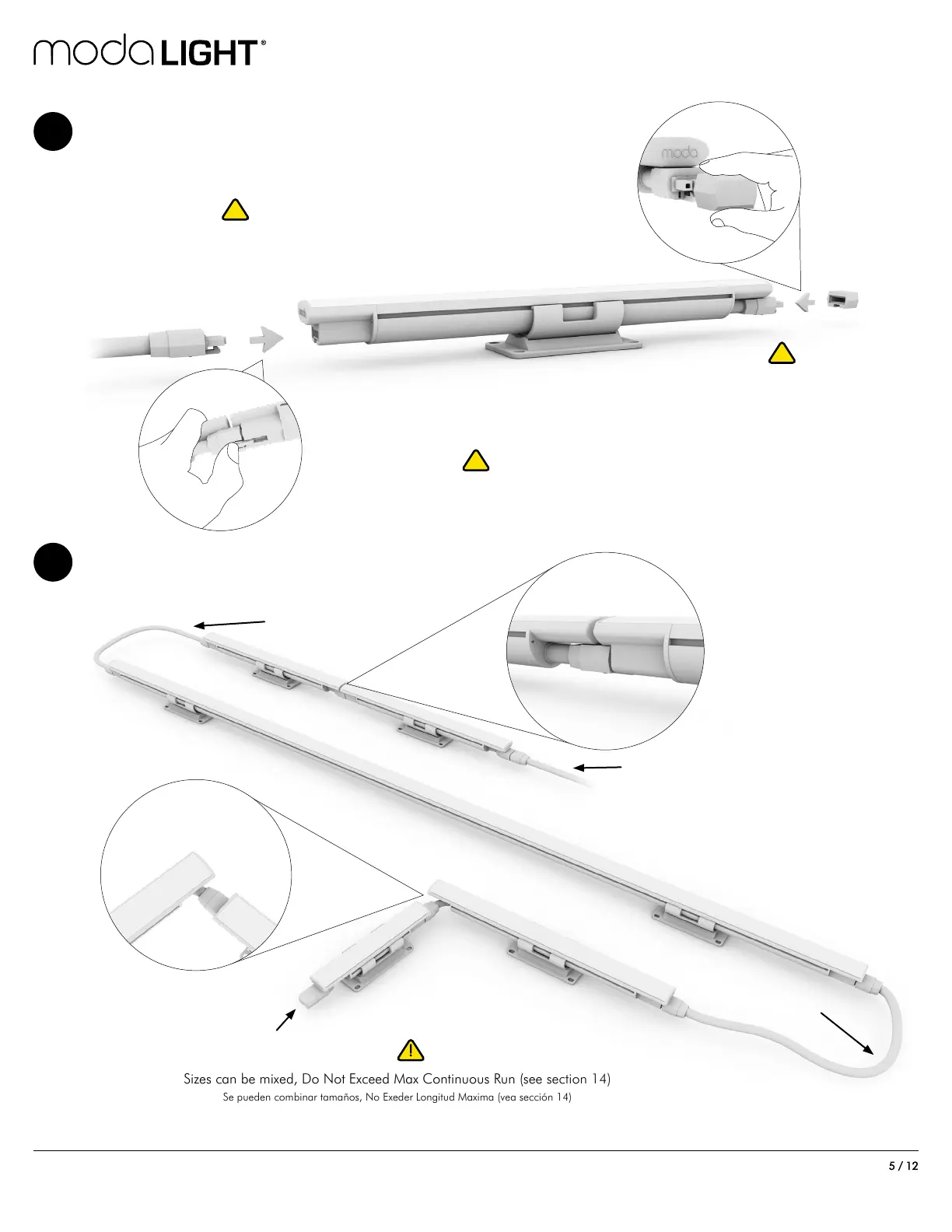 modaLIGHT®

moda

Sizes can be mixed, Do Not Exceed Max Continuous Run (see section 14)
Se pueden combinar tamaños, No Exeder Longitud Maxima (vea sección 14)

5 / 12