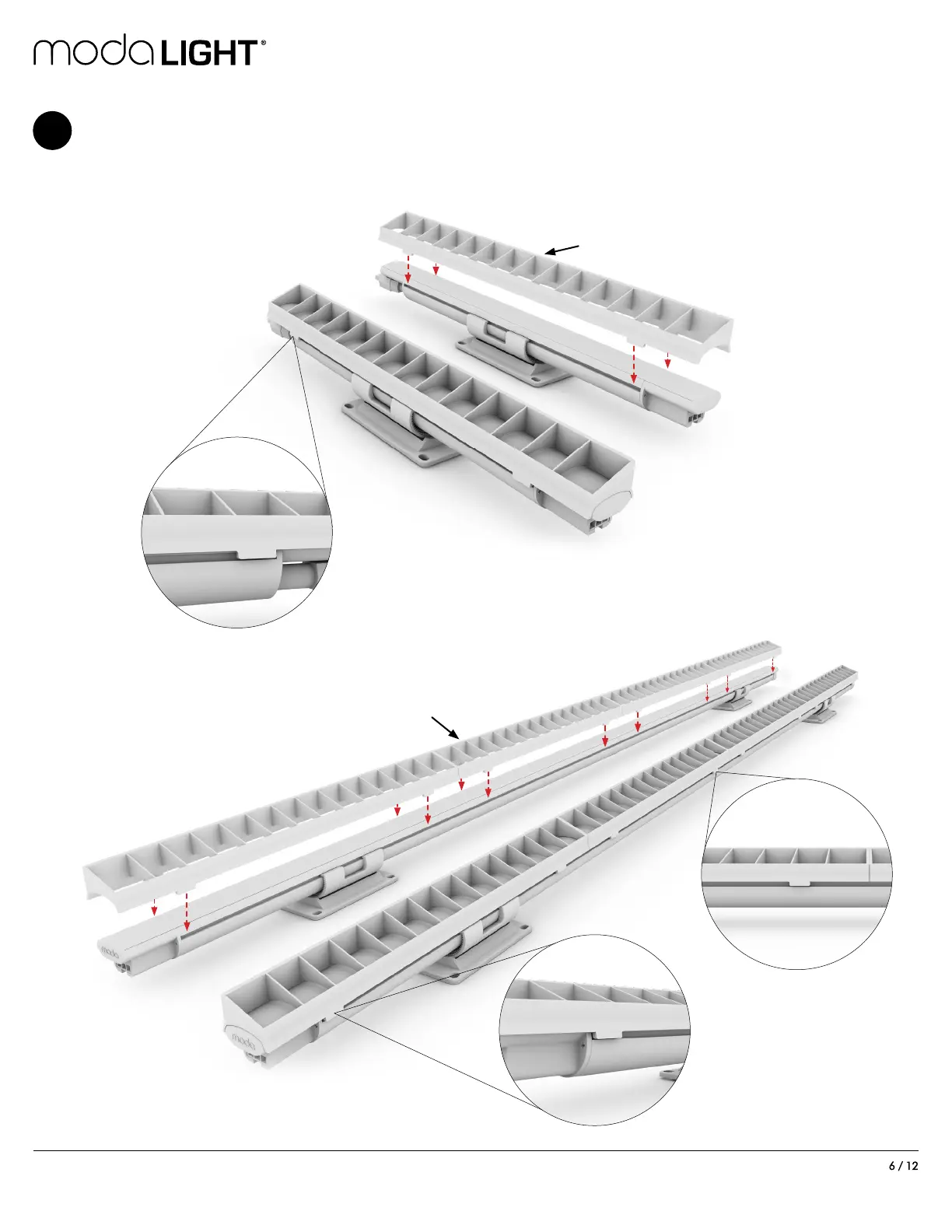 modaLIGHT®

moda

moda

6 / 12