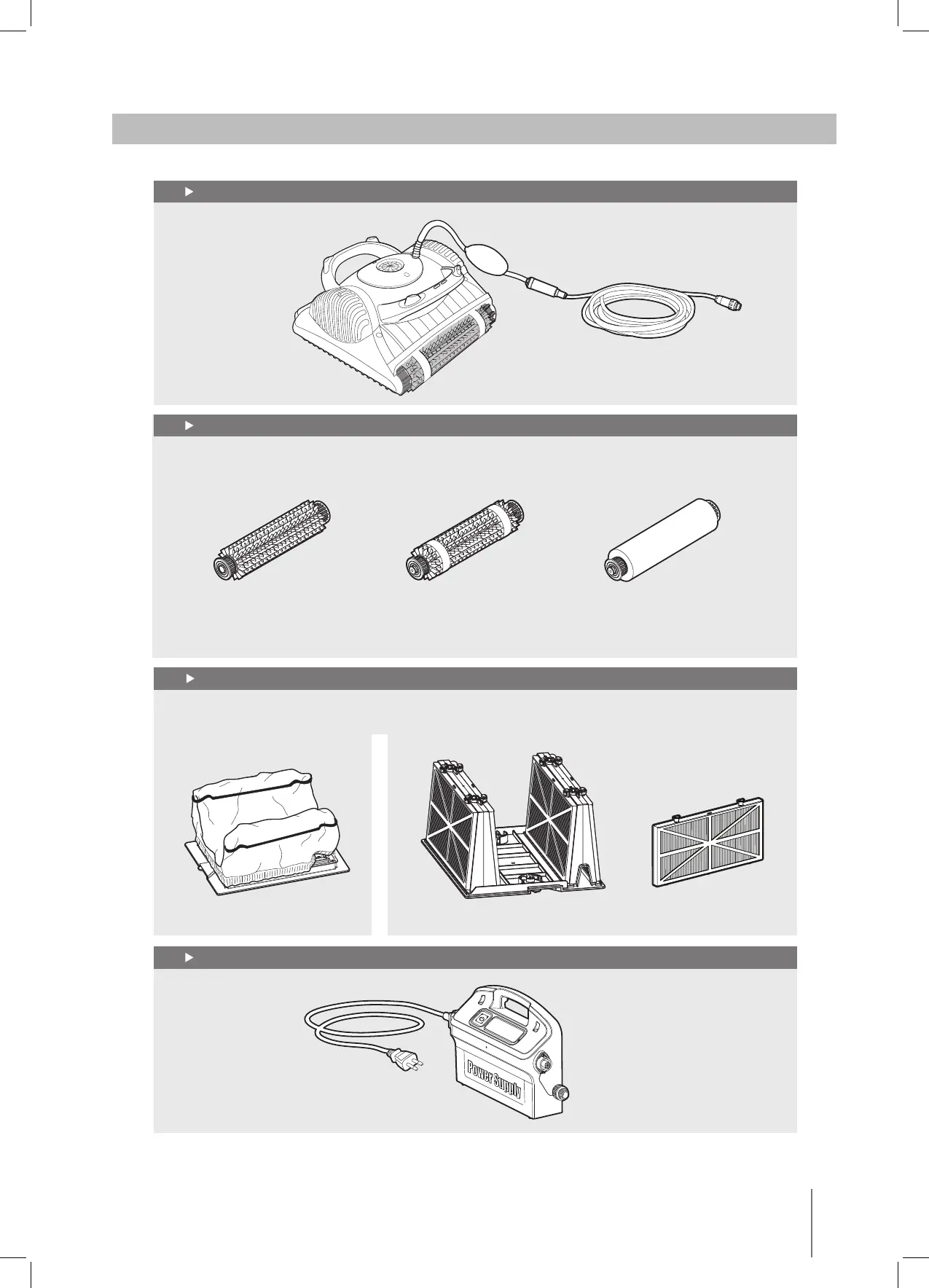 Power Supply