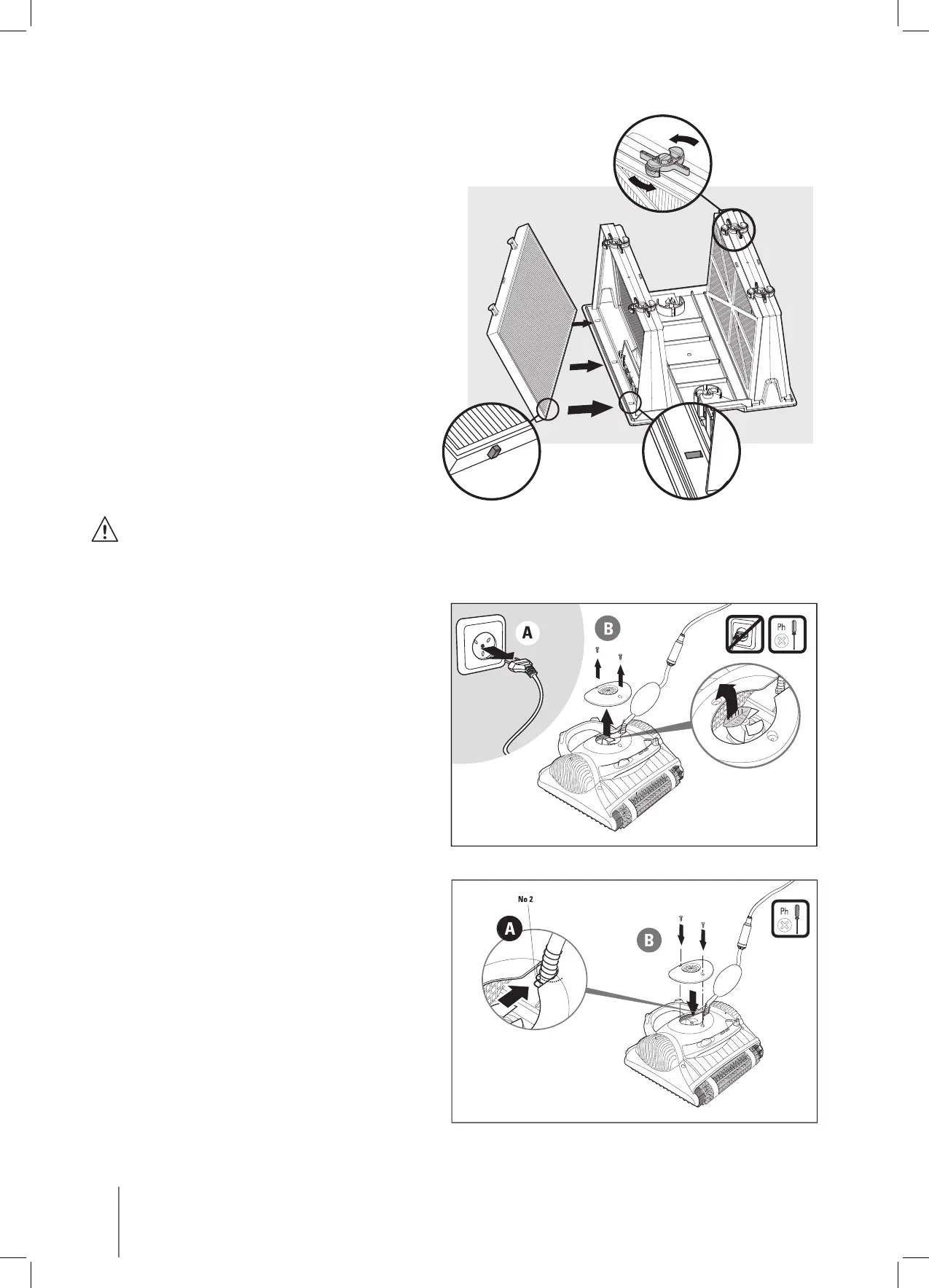 A

B

Ph

No 2

A

B

Ph