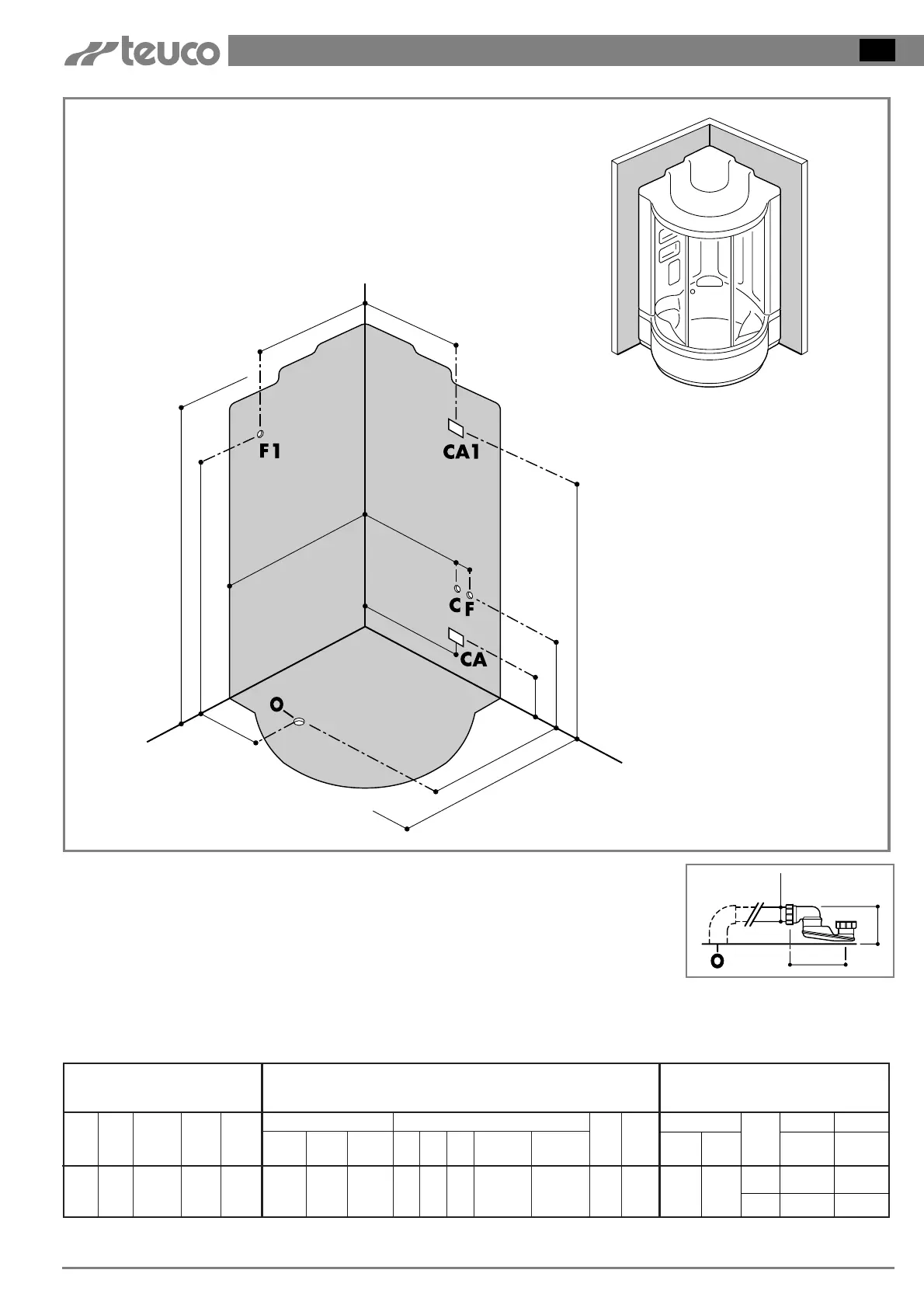 teuco

F1

CA1

C

F

CA

O

O