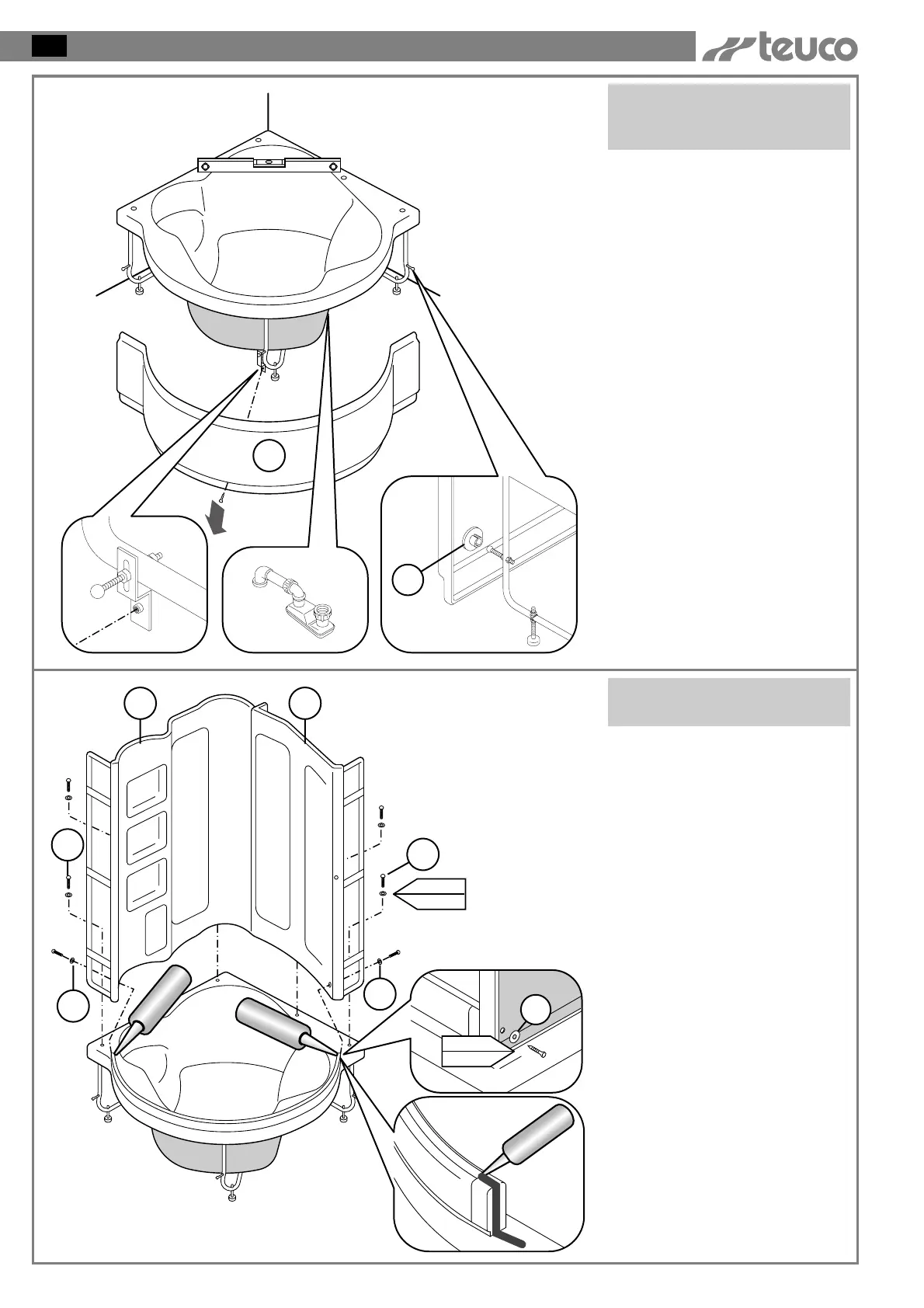 teuco