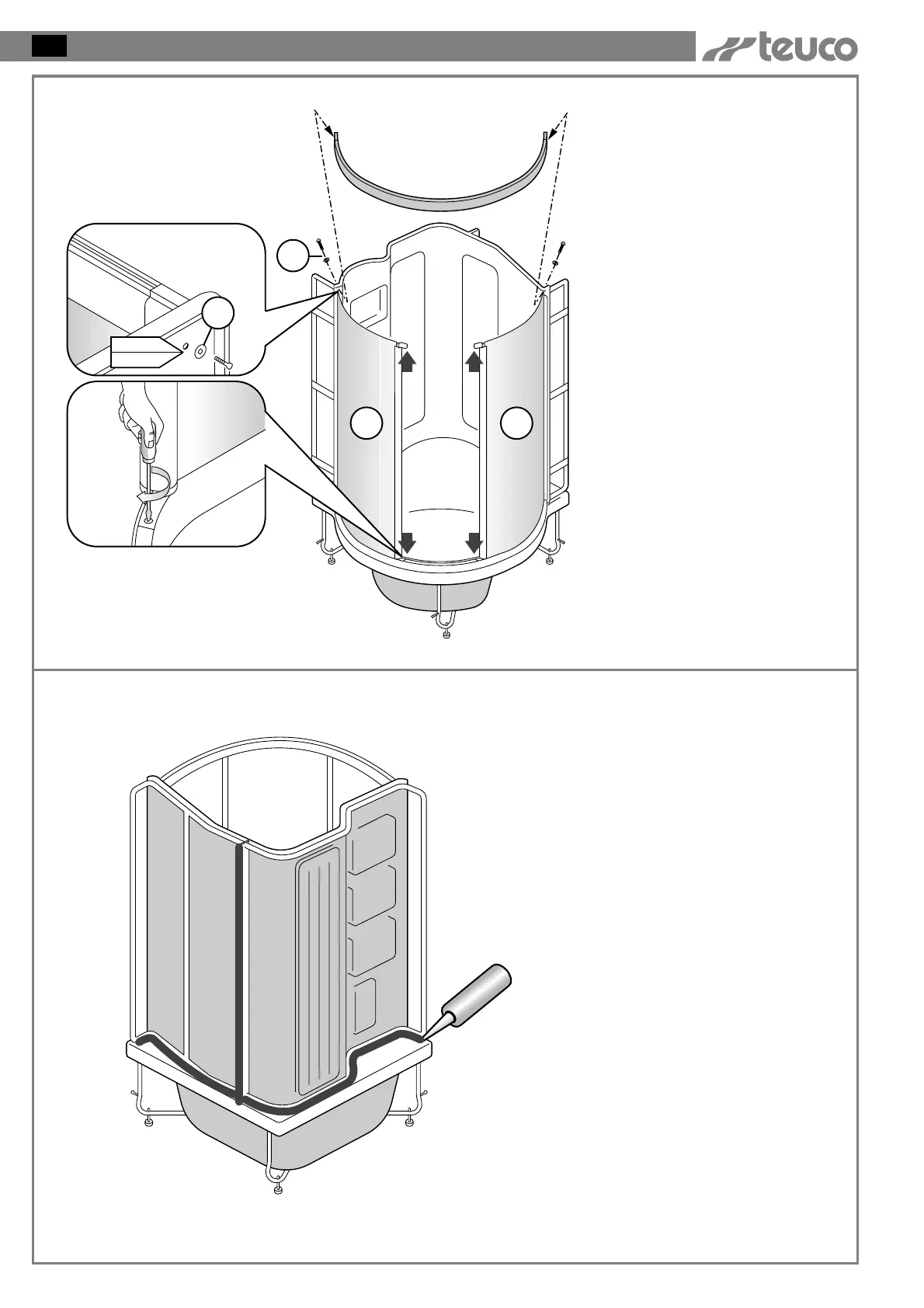 teuco