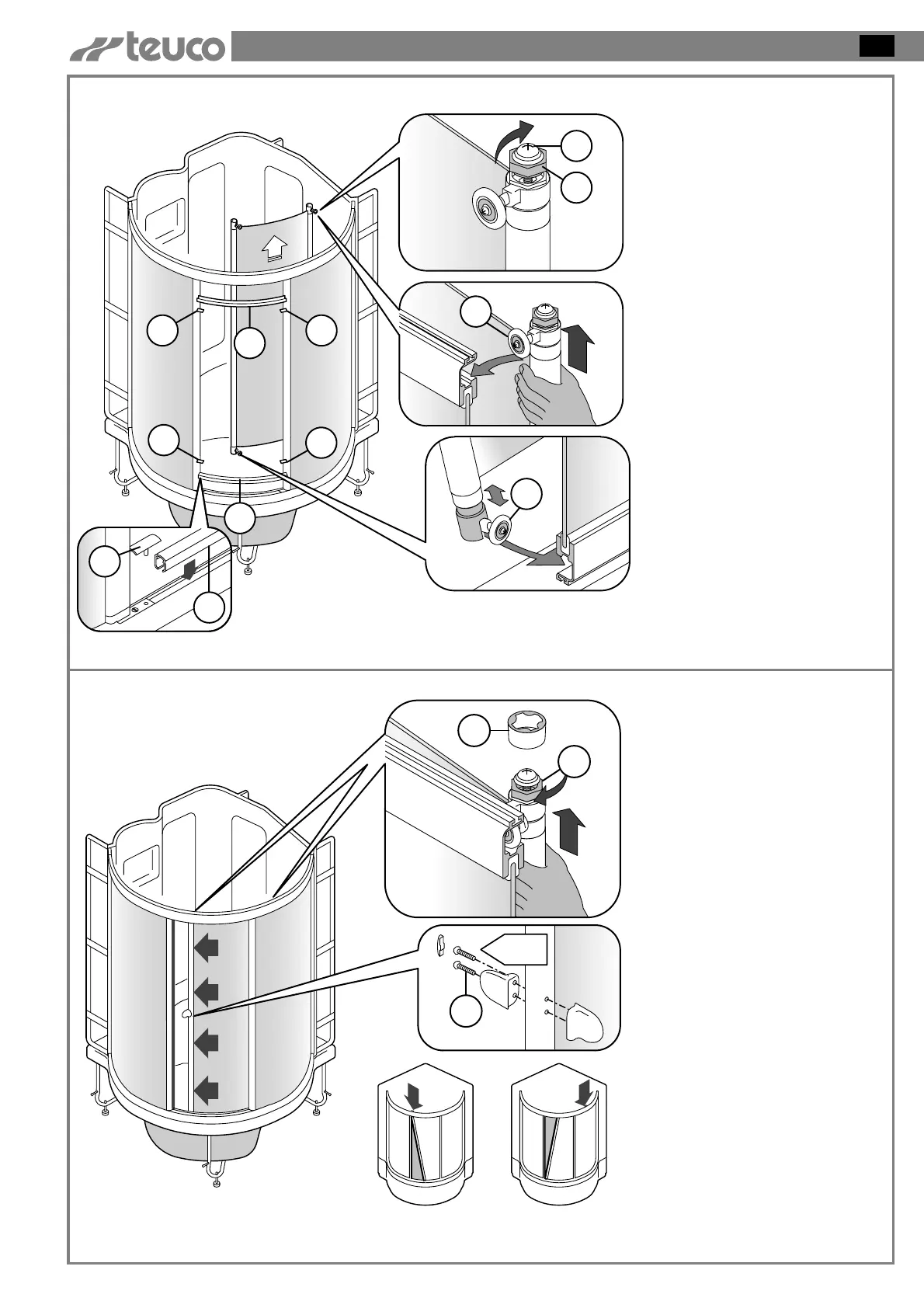 teuco