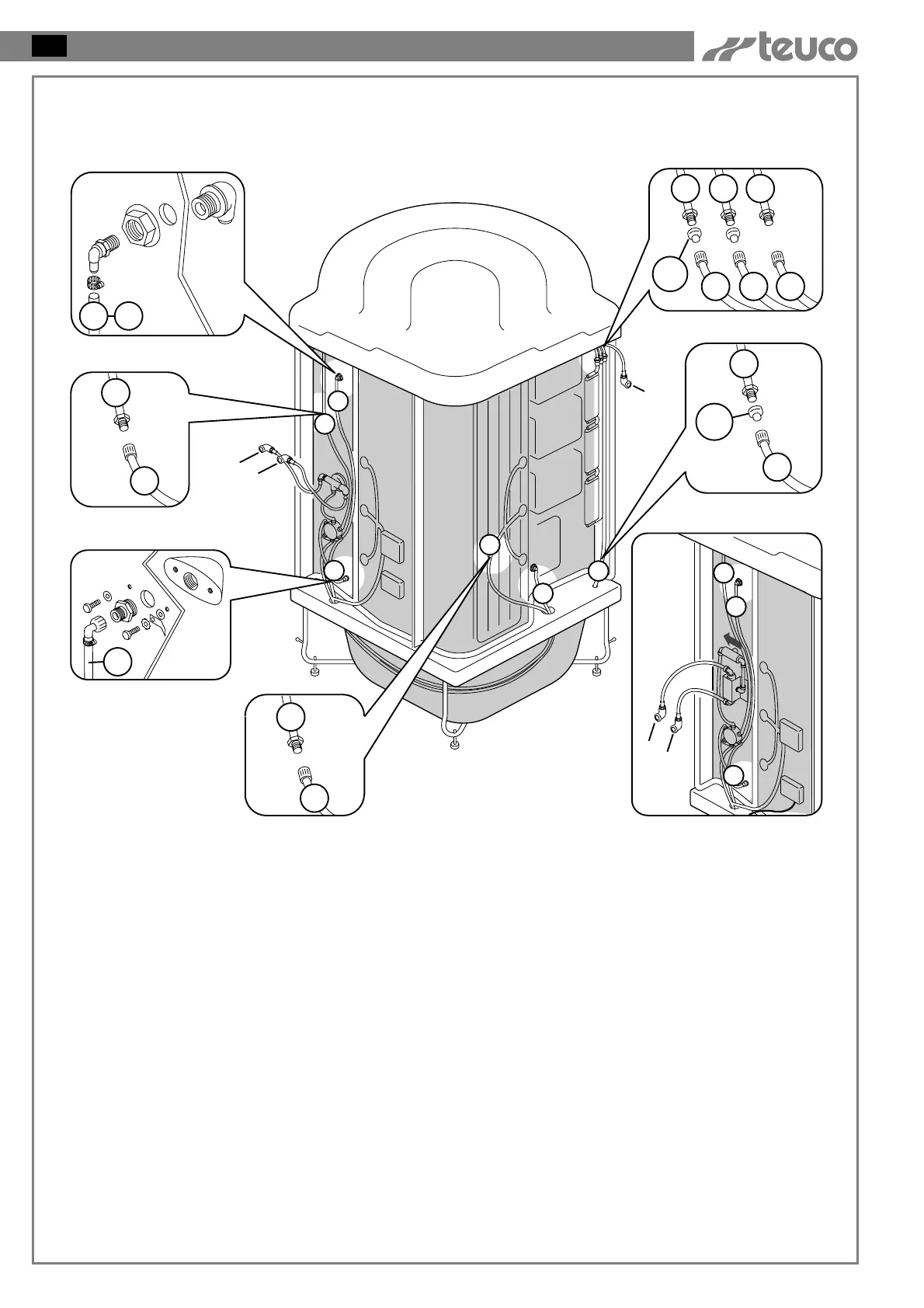 teuco