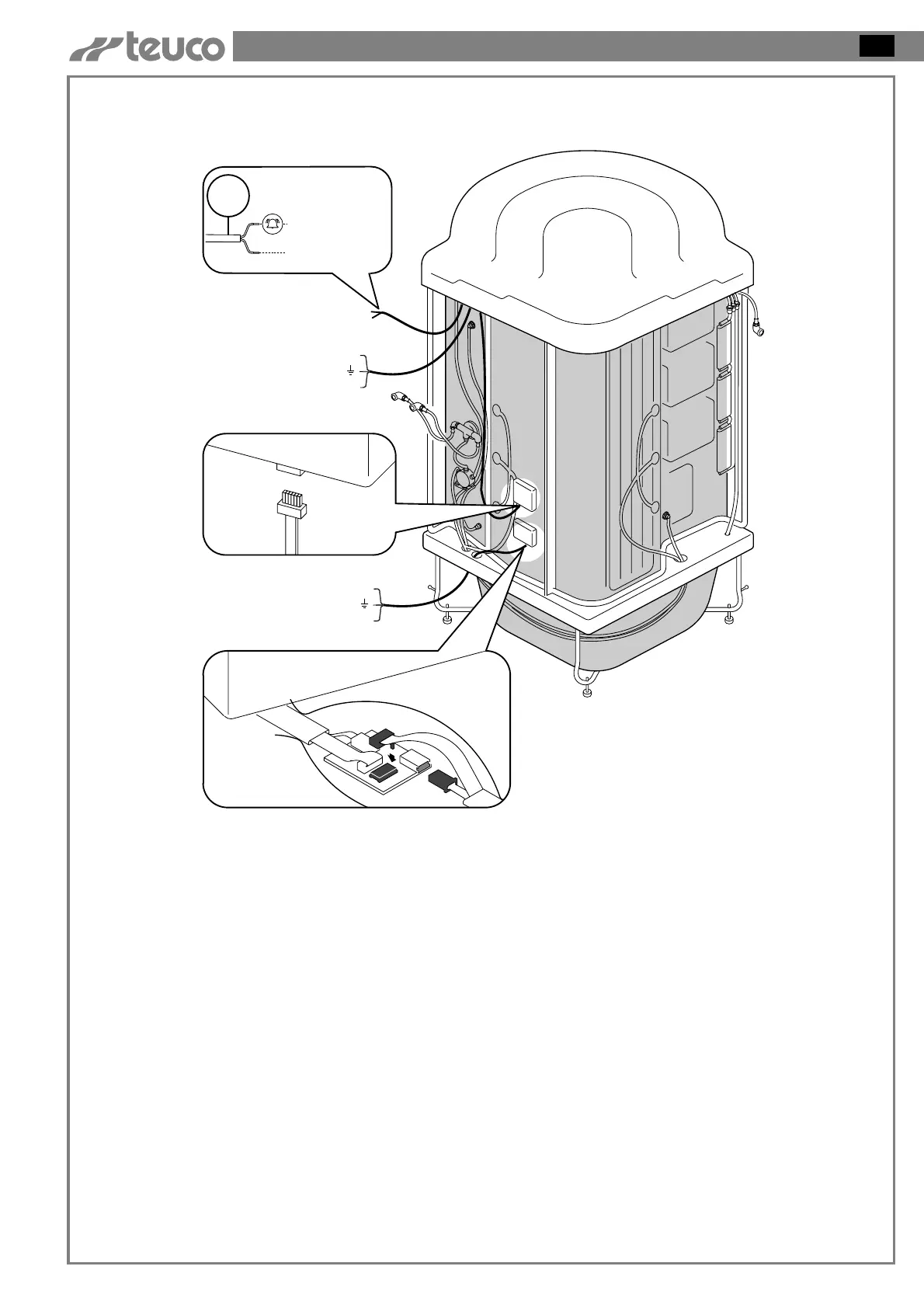 teuco