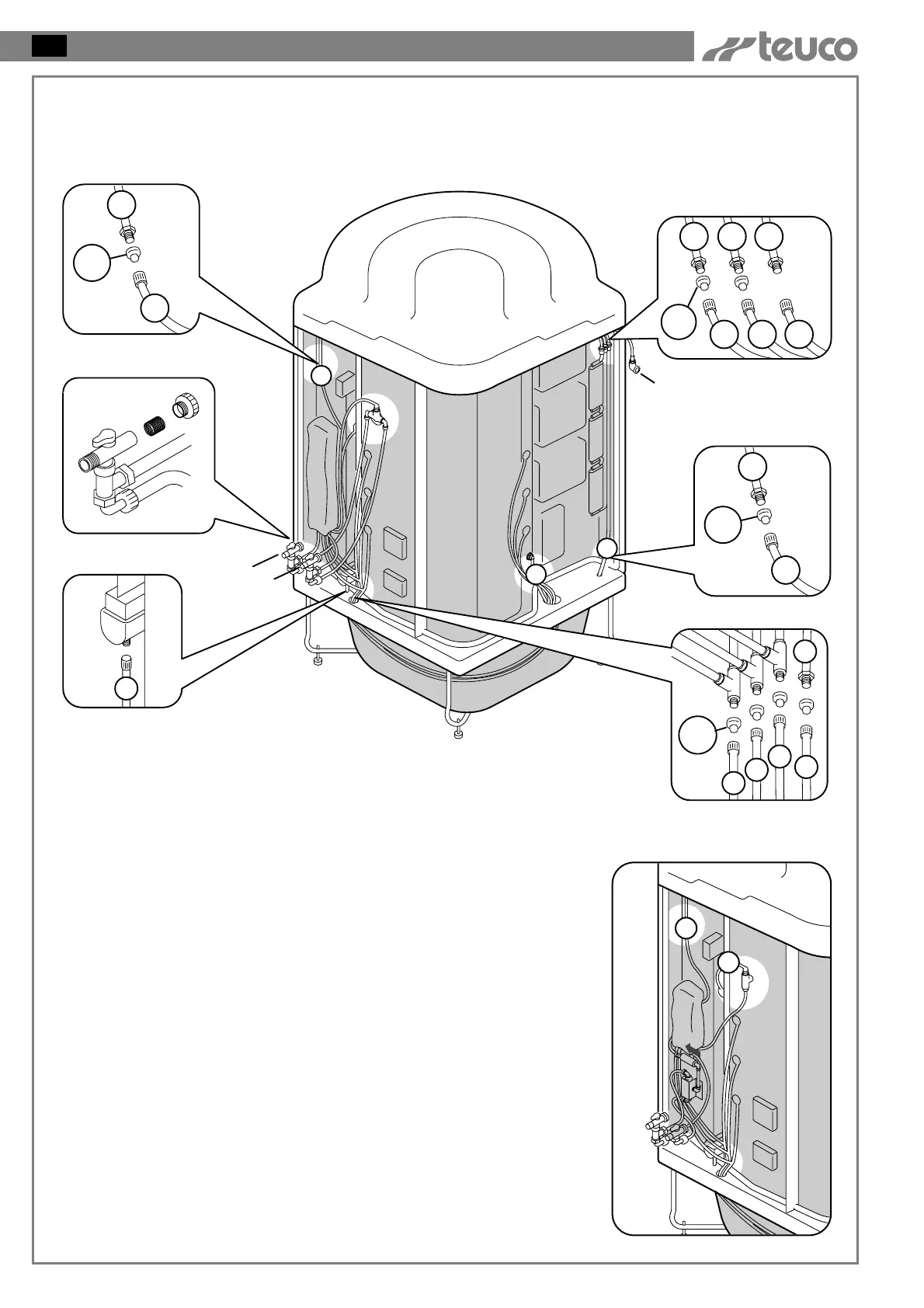 teuco