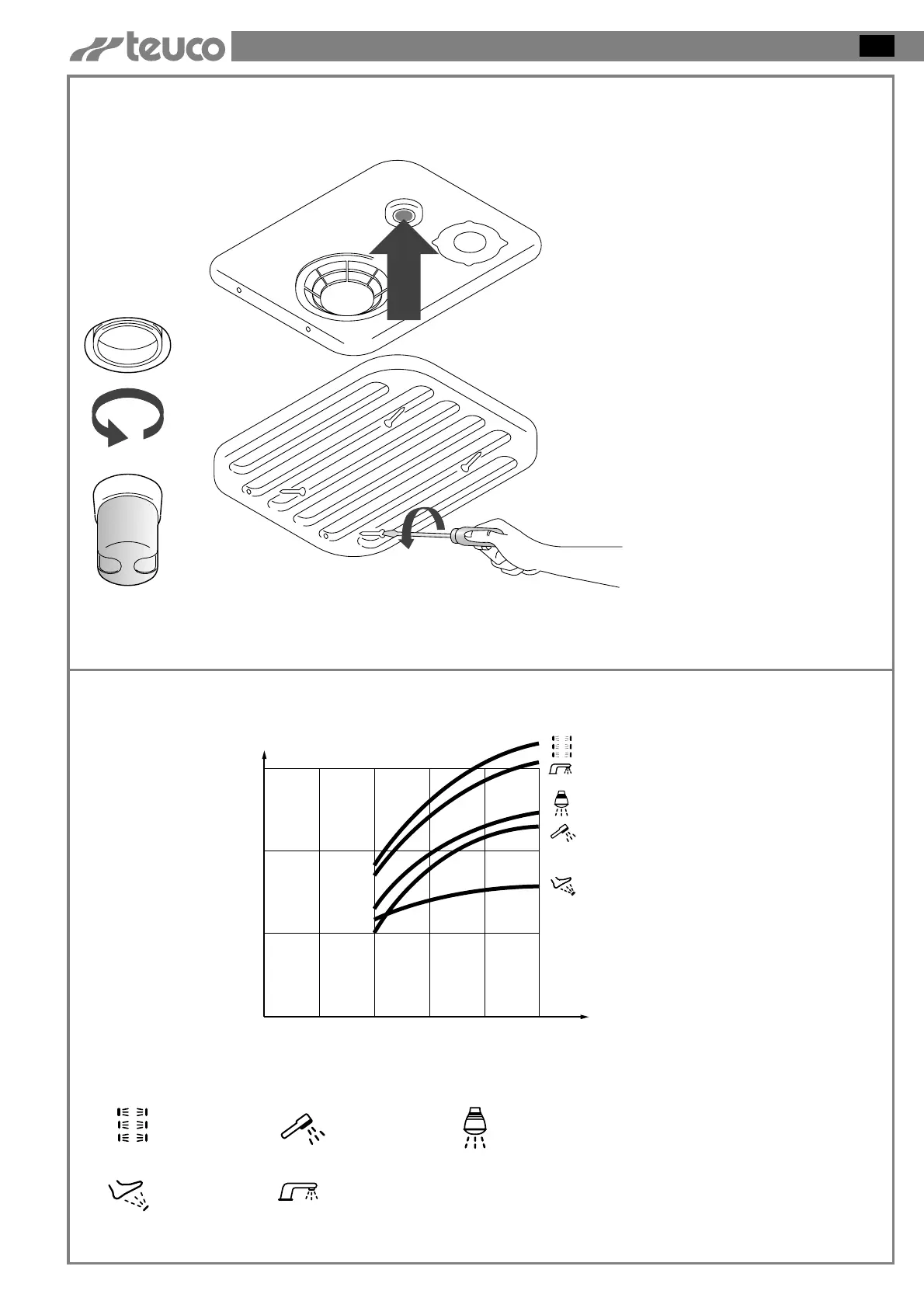 teuco