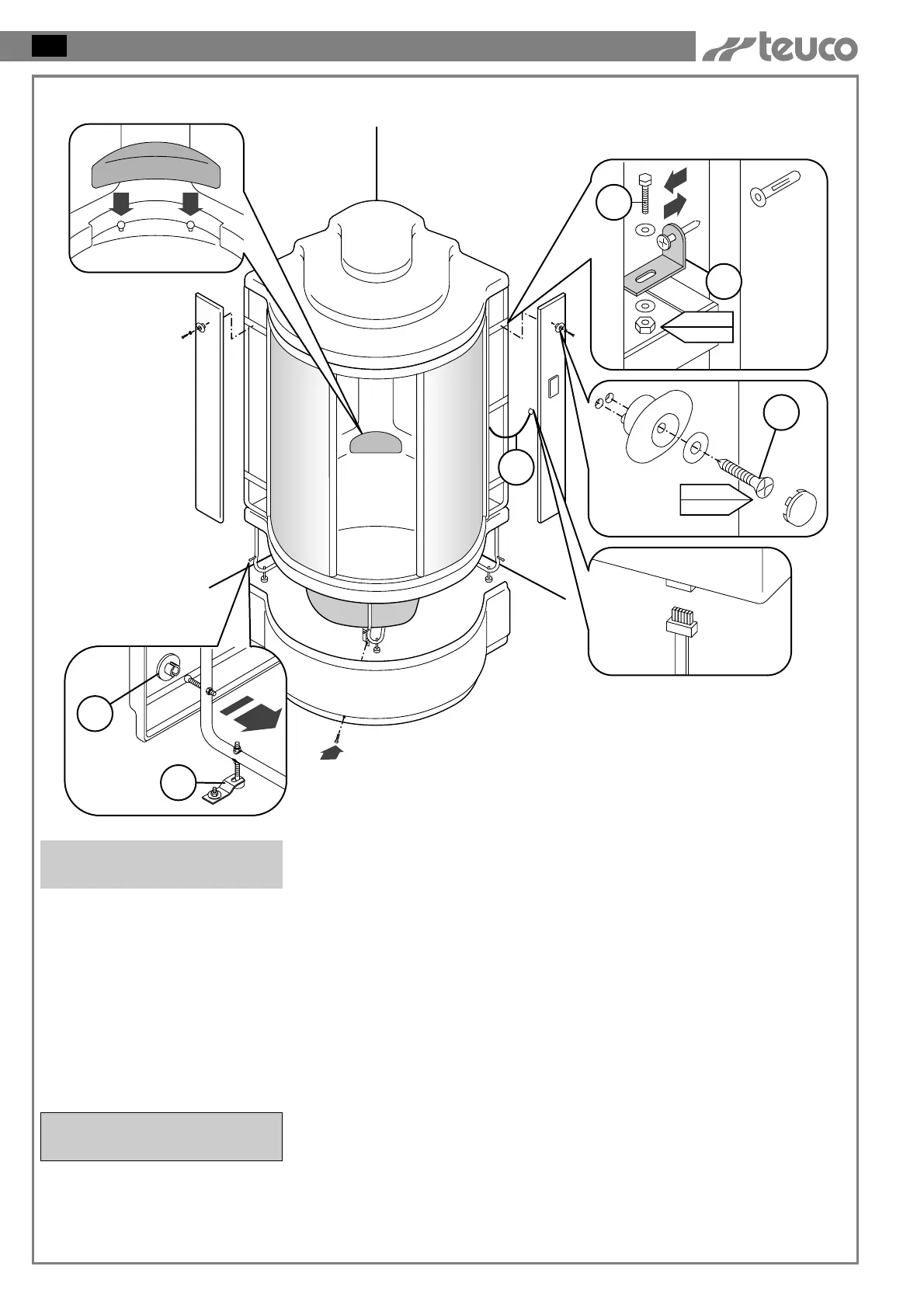 teuco