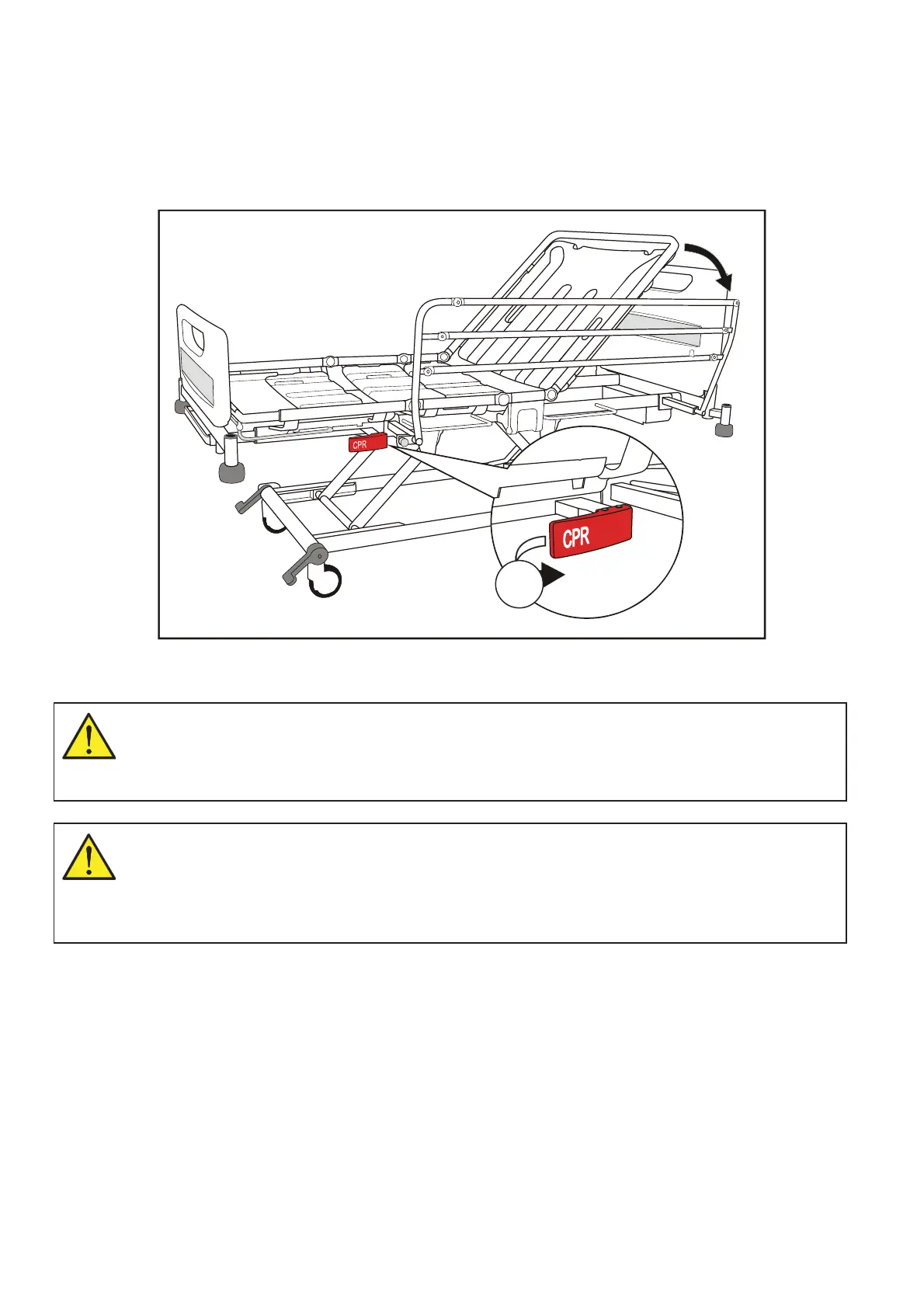 CPR

CPR