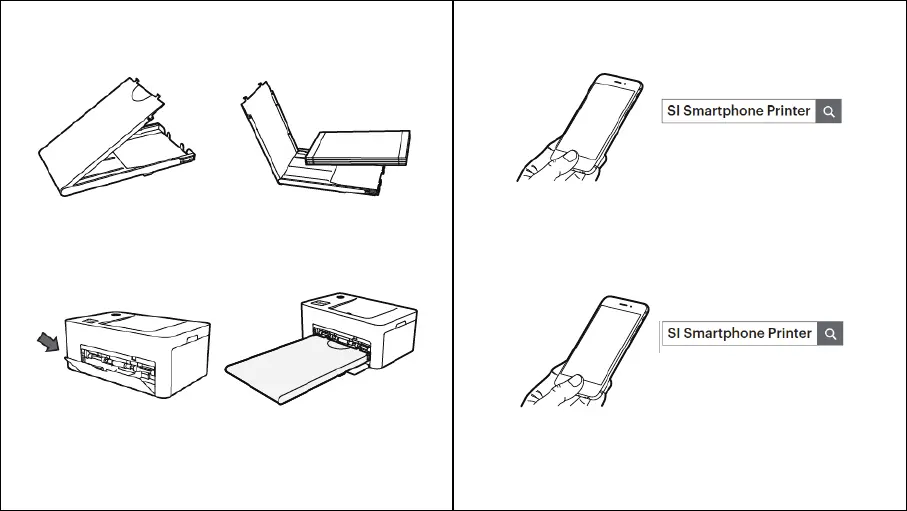 SI Smartphone Printer

SI Smartphone Printer