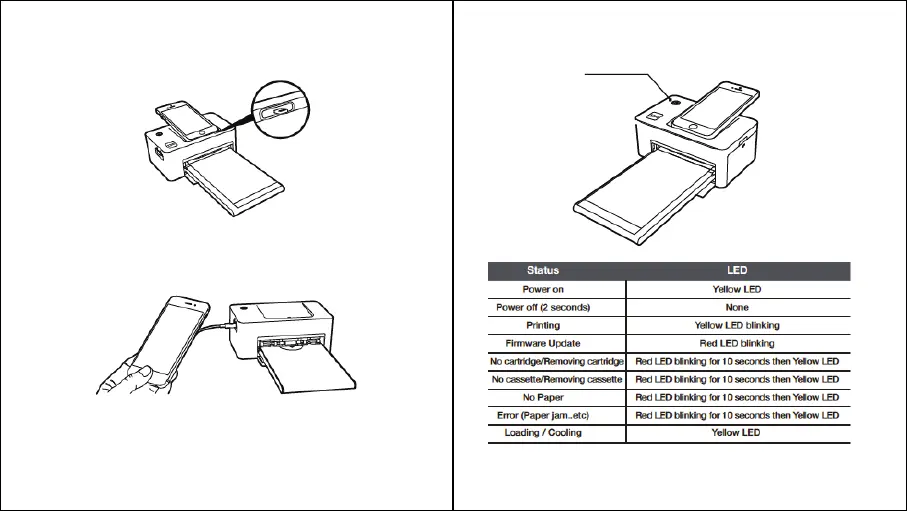 | Status | LED |
|---|---|
| Power on | Yellow LED |
| Power off (2 seconds) | None |
| Printing | Yellow LED blinking |
| Firmware Update | Red LED blinking |
| No cartridge/Removing cartridge | Red LED blinking for 10 seconds then Yellow LED |
| No cassette/Removing cassette | Red LED blinking for 10 seconds then Yellow LED |
| No Paper | Red LED blinking for 10 seconds then Yellow LED |
| Error (Paper jam..etc) | Red LED blinking for 10 seconds then Yellow LED |
| Loading / Cooling | Yellow LED |