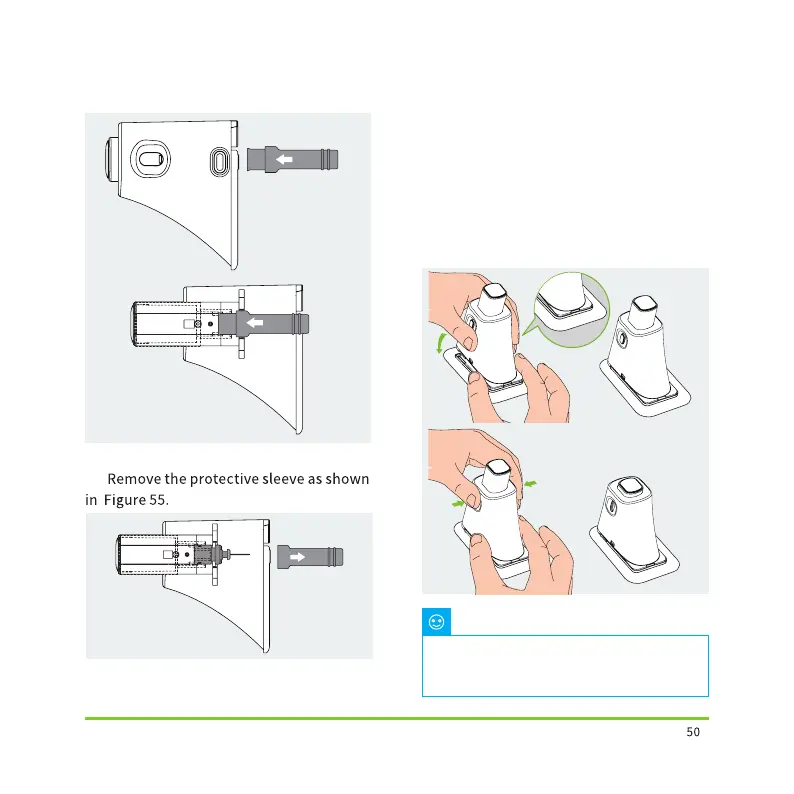 Remove the protective sleeve as shown in Figure 55.

50