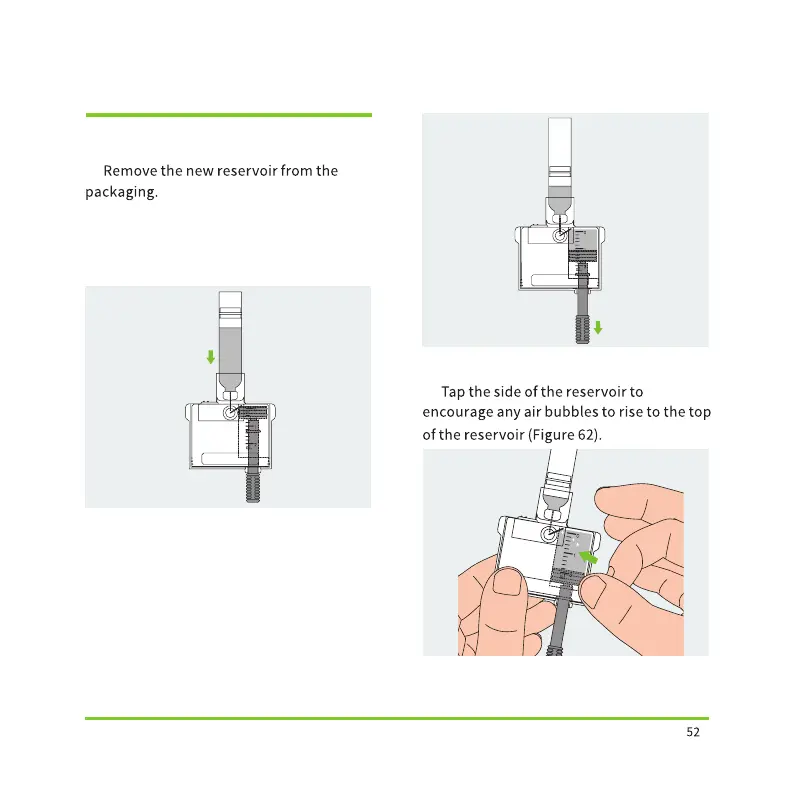 Remove the new reservoir from the packaging.

Tap the side of the reservoir to encourage any air bubbles to rise to the top of the reservoir (Figure 62).

52