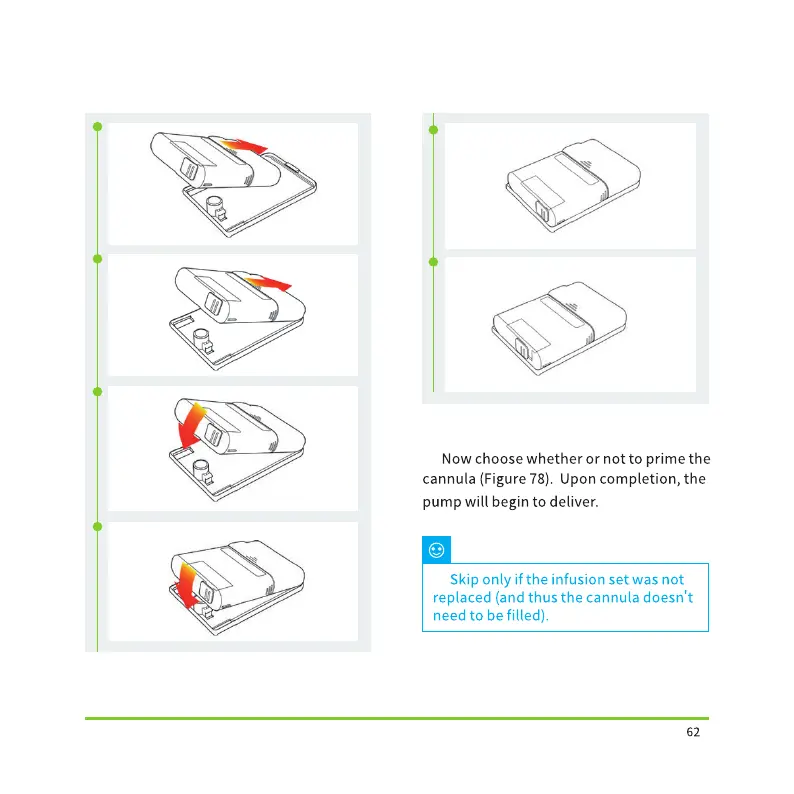 Now choose whether or not to prime the cannula (Figure 78). Upon completion, the pump will begin to deliver.

Skip only if the infusion set was not replaced (and thus the cannula doesn't need to be filled).

62