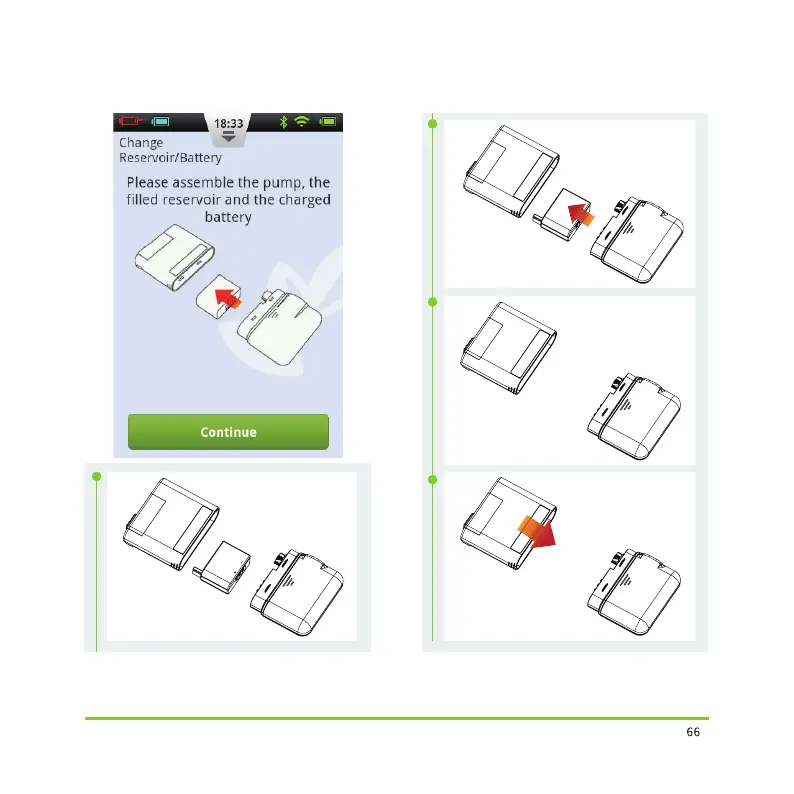 18:33

Change
Reservoir/Battery

Please assemble the pump, the filled reservoir and the charged battery

Continue

66