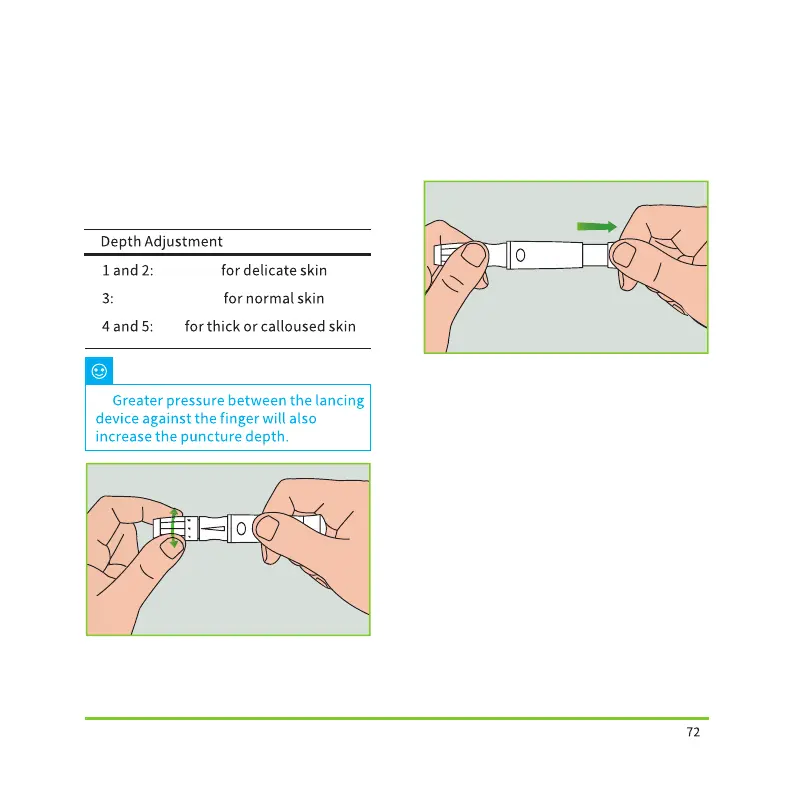 | Depth Adjustment | |
|---|---|
| 1 and 2: | for delicate skin |
| 3: | for normal skin |
| 4 and 5: | for thick or calloused skin |

Greater pressure between the lancing device against the finger will also increase the puncture depth.

72