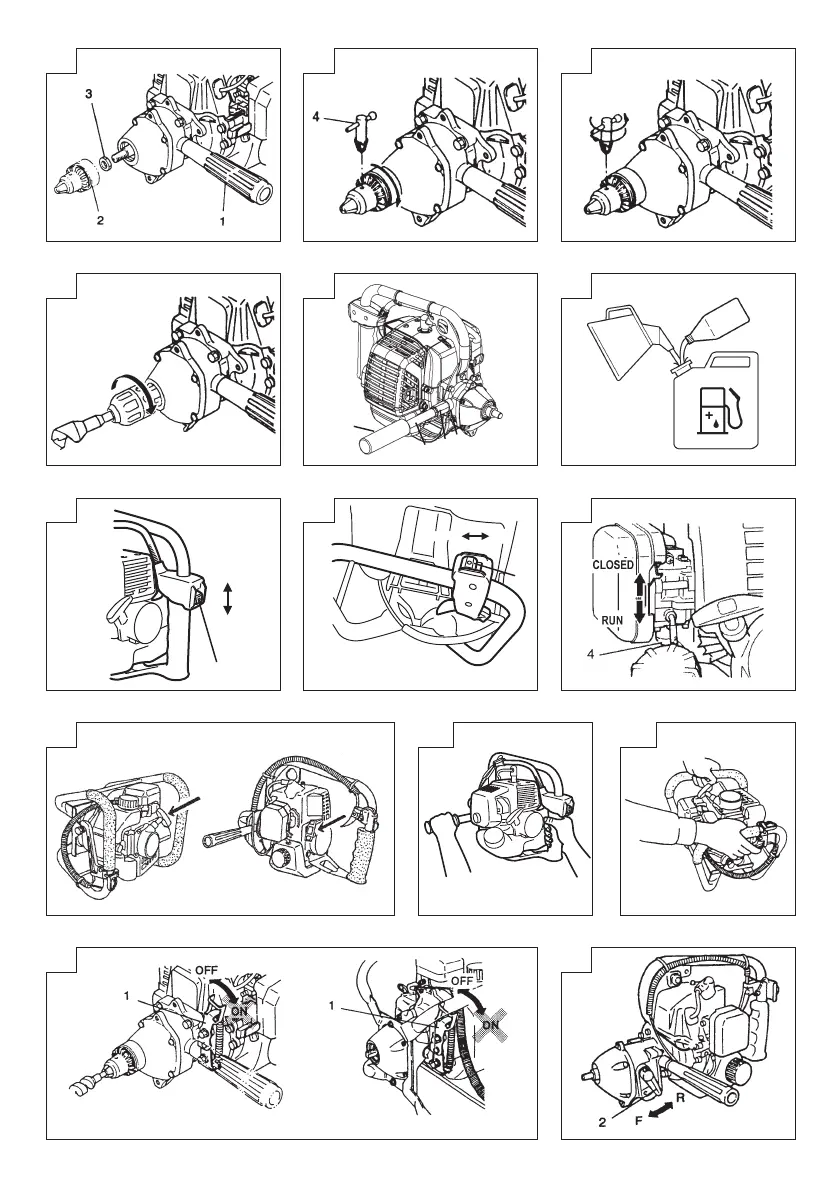 3
2
1

4

CLOSED
RUN
4

1
OFF
ON

1
OFF
ON

2
F
R