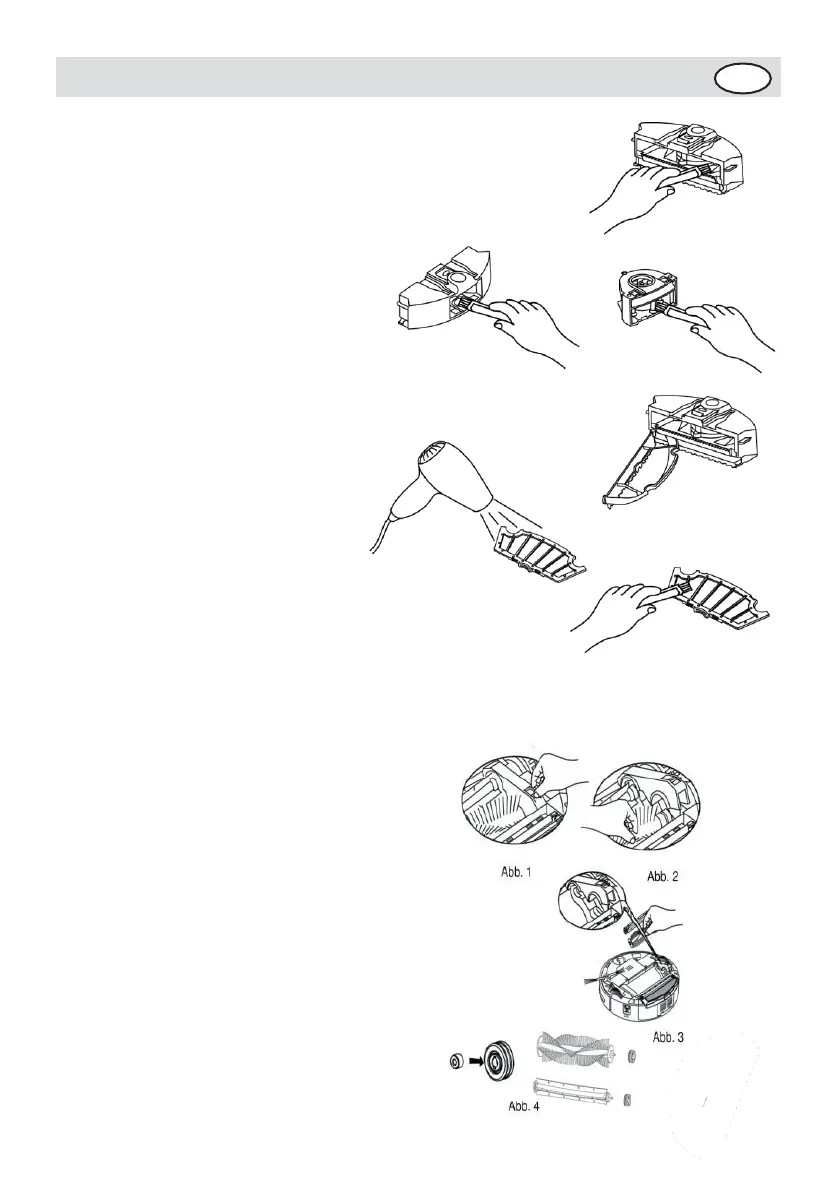 Abb. 1

Abb. 2

Abb. 3

Abb. 4