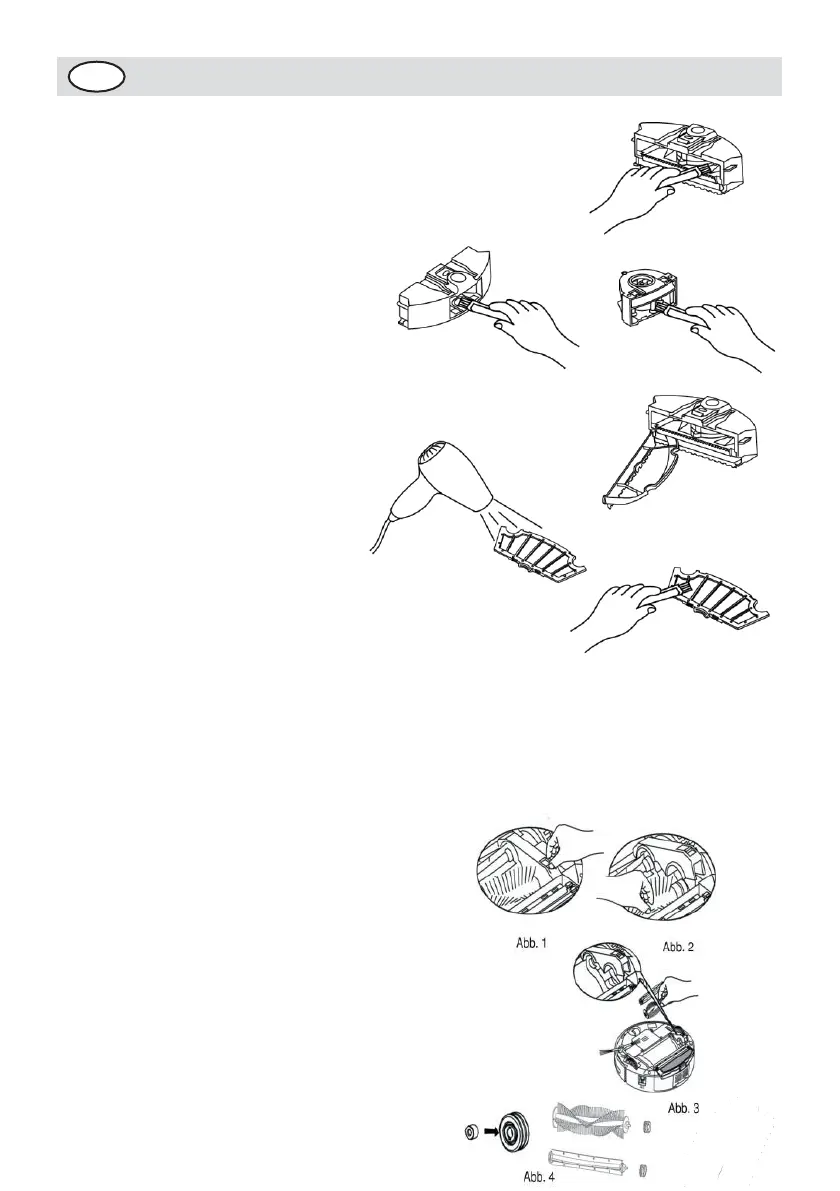 Abb. 1

Abb. 2

Abb. 3

Abb. 4