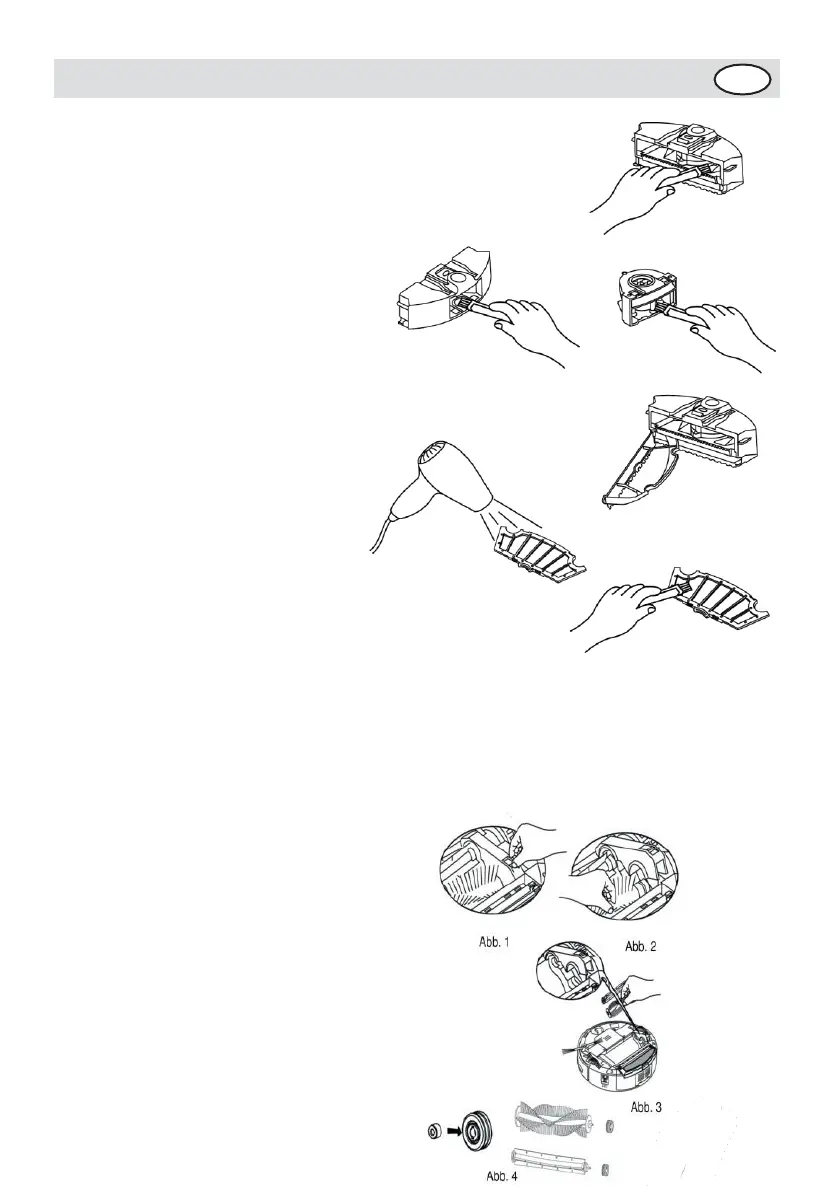 Abb. 1

Abb. 2

Abb. 3

Abb. 4