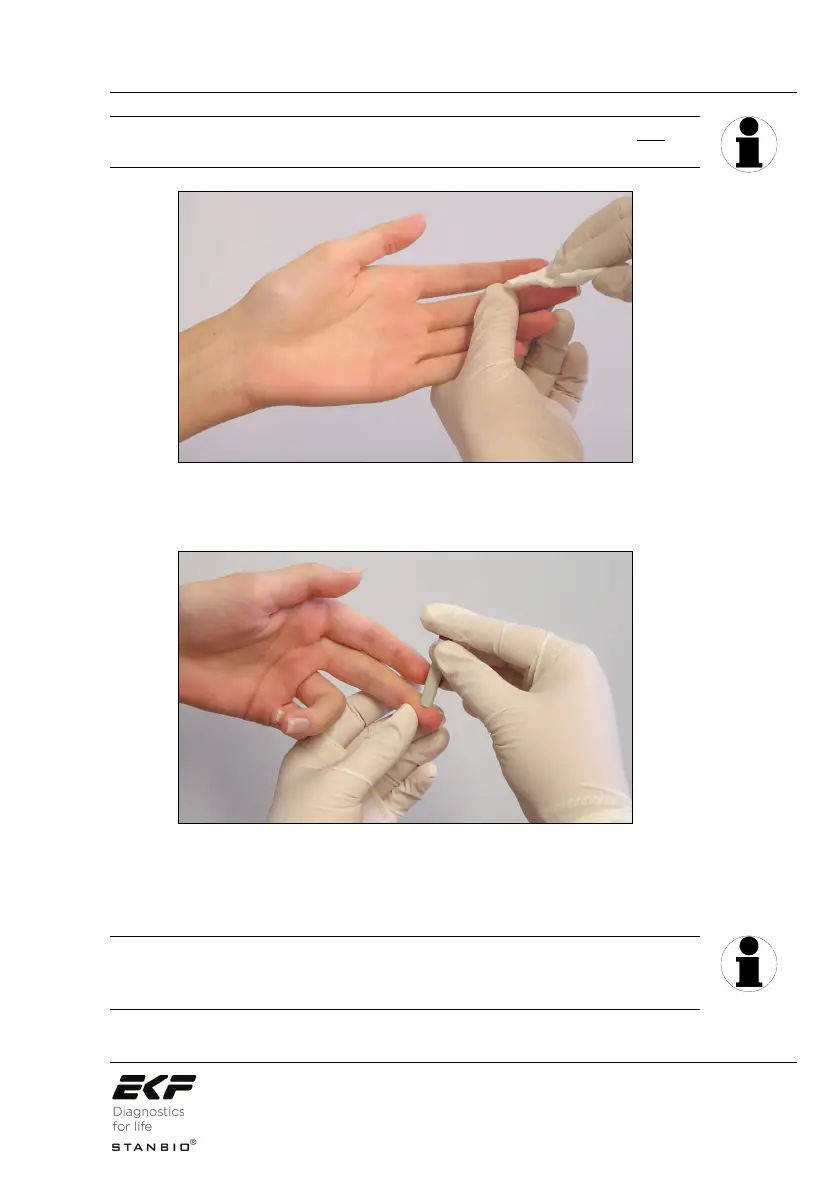 EKF
Diagnostics
for life
STANBIO®