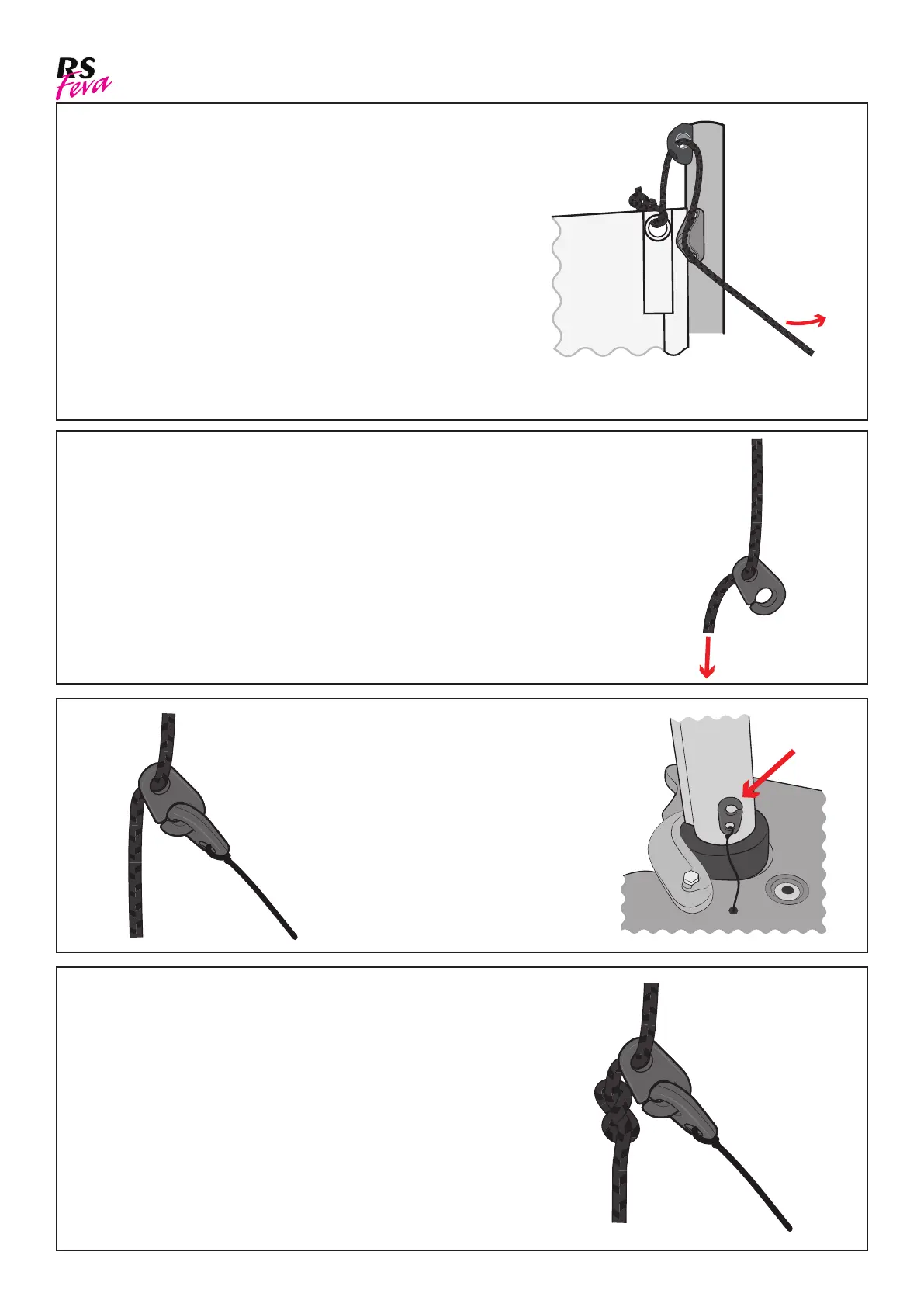 RS
Feva