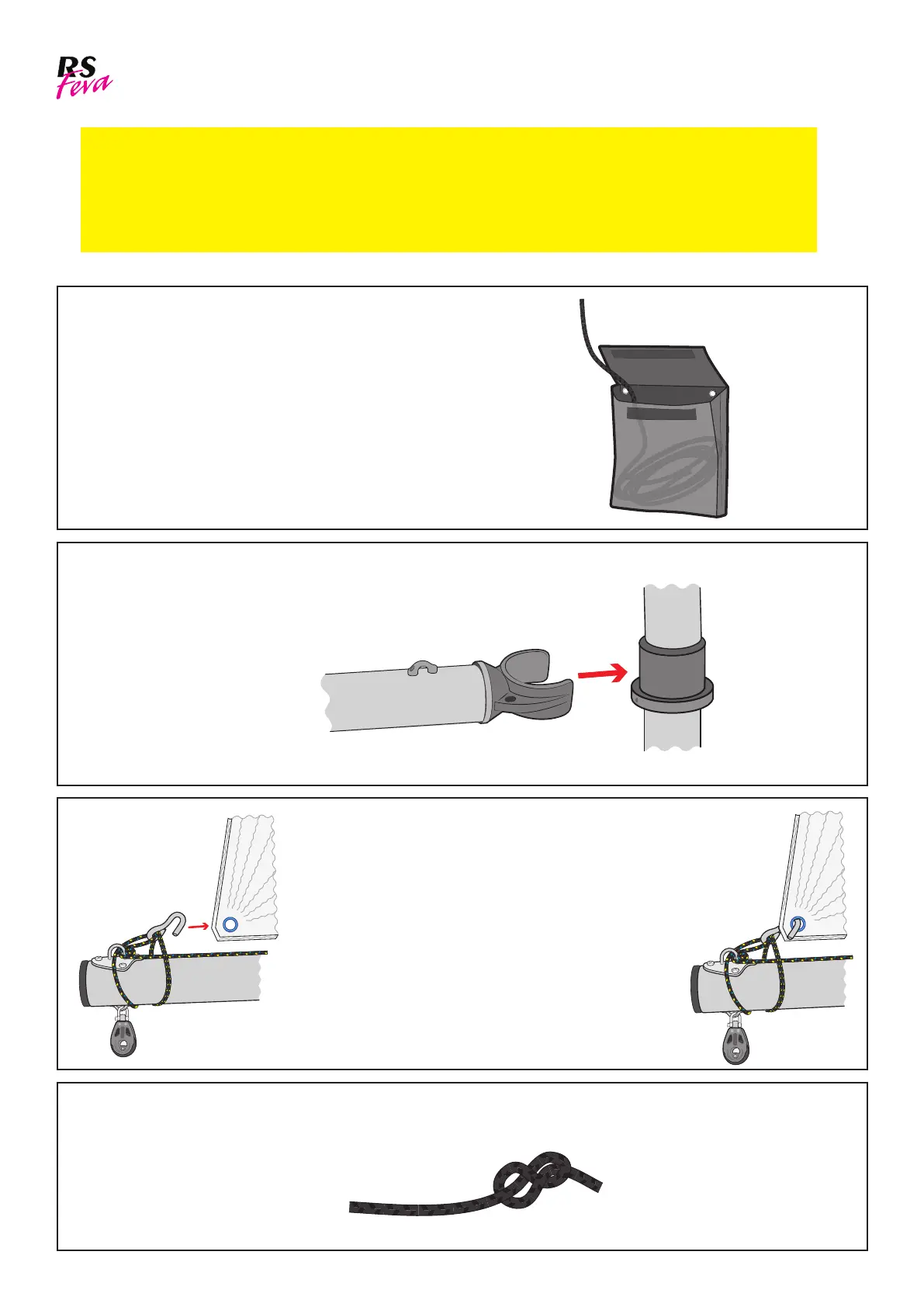 RS Feva