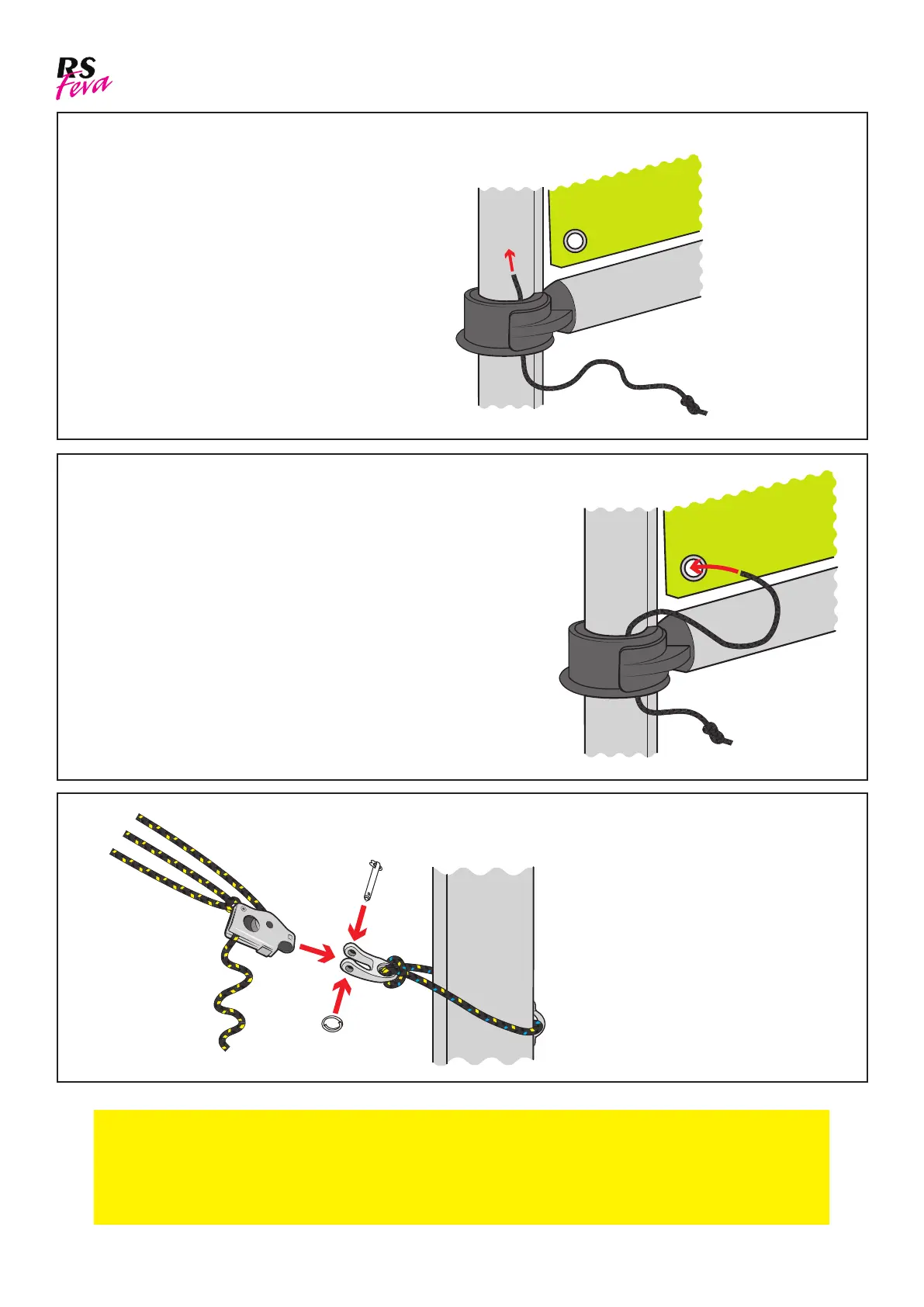 RS
Feva