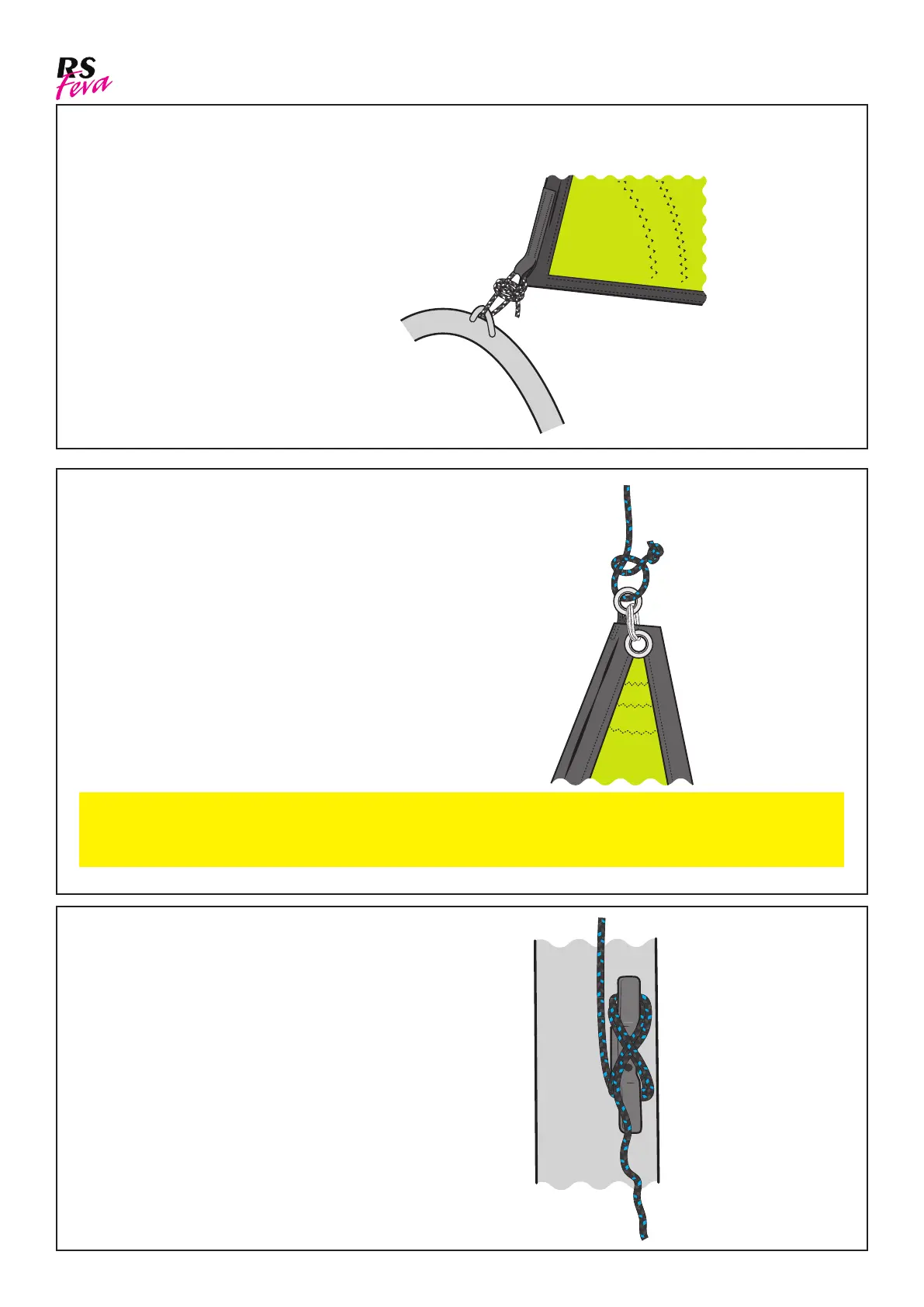 RS Feva