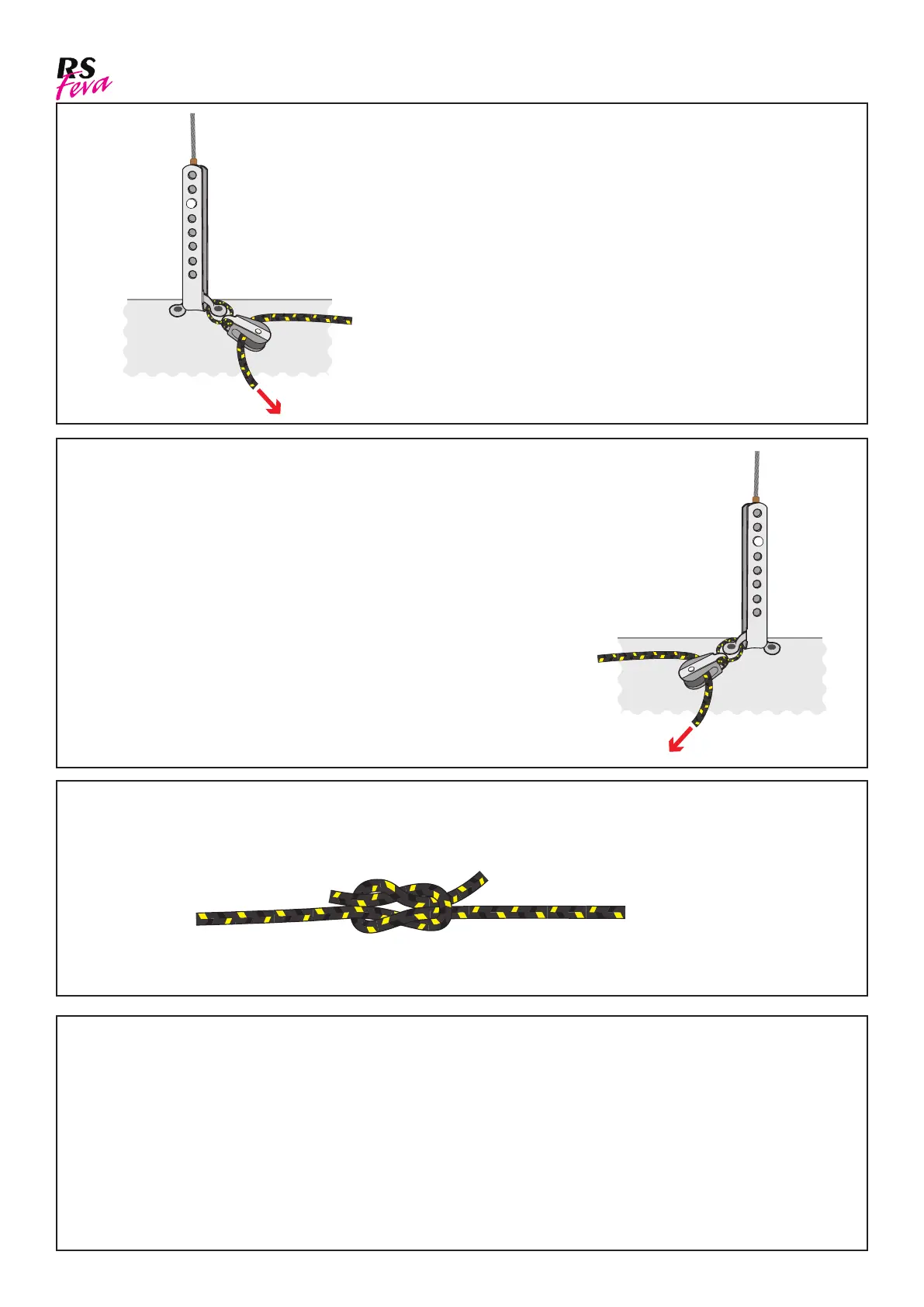 RS
Feva