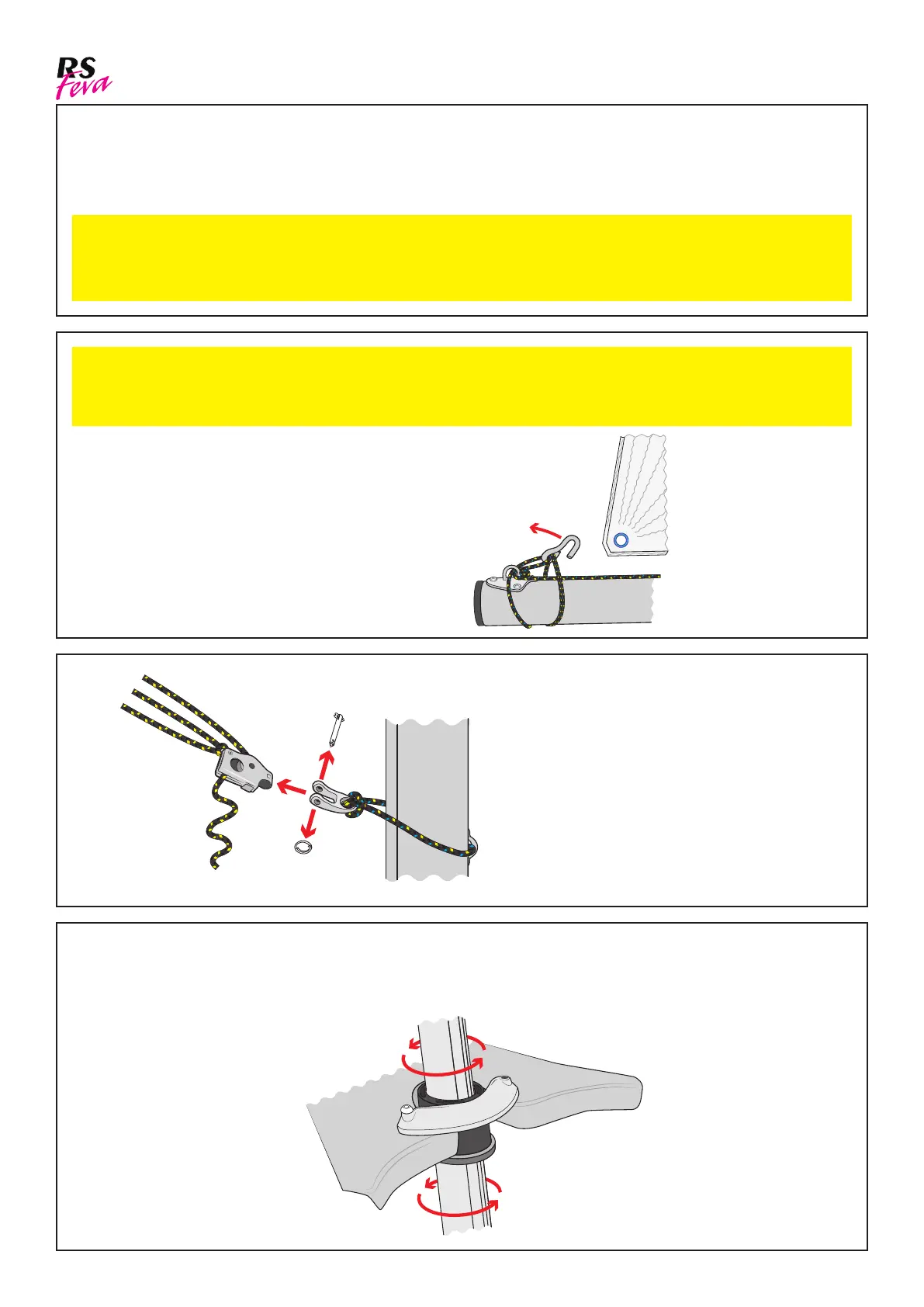 RS
Feva