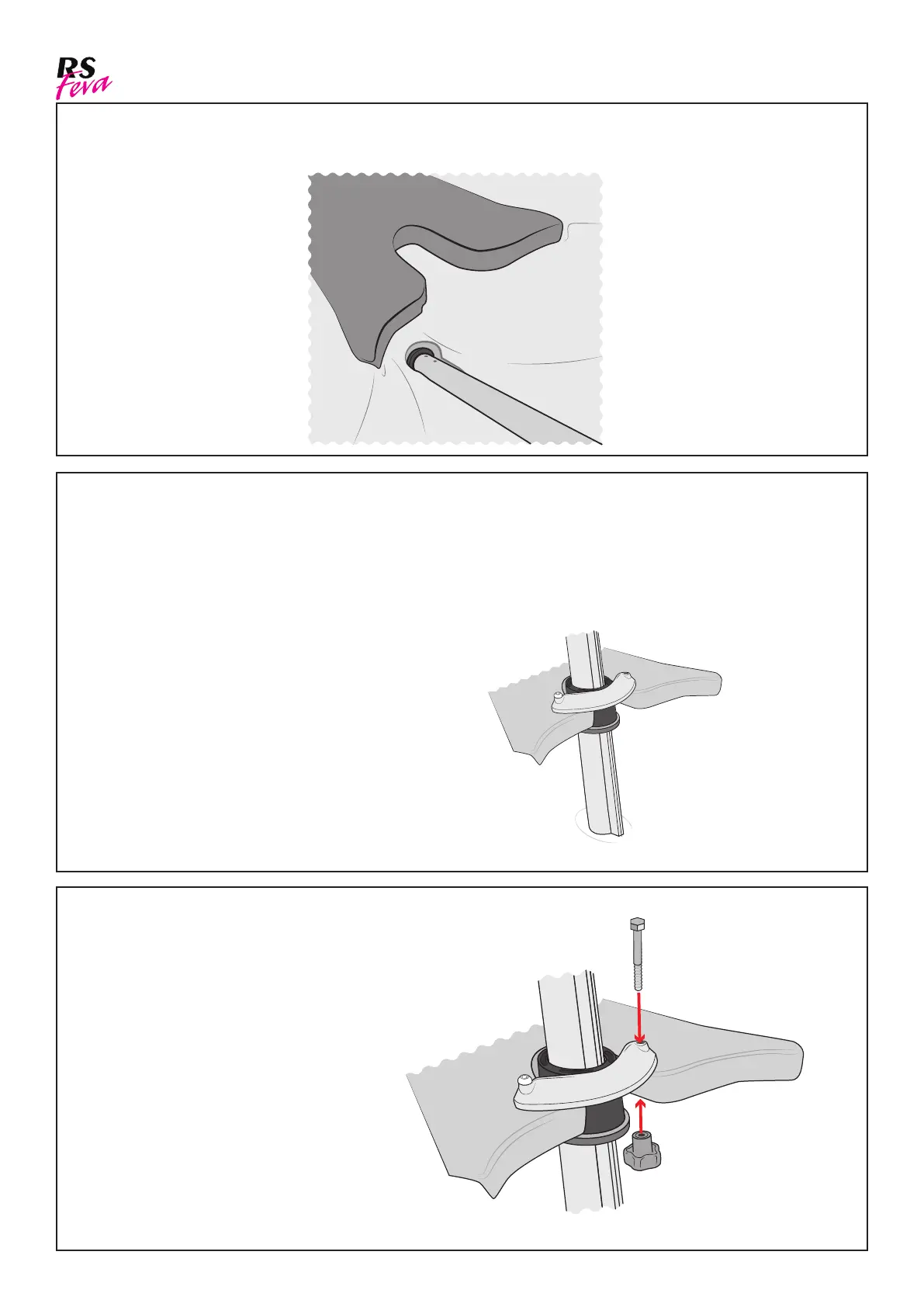 RS Feva