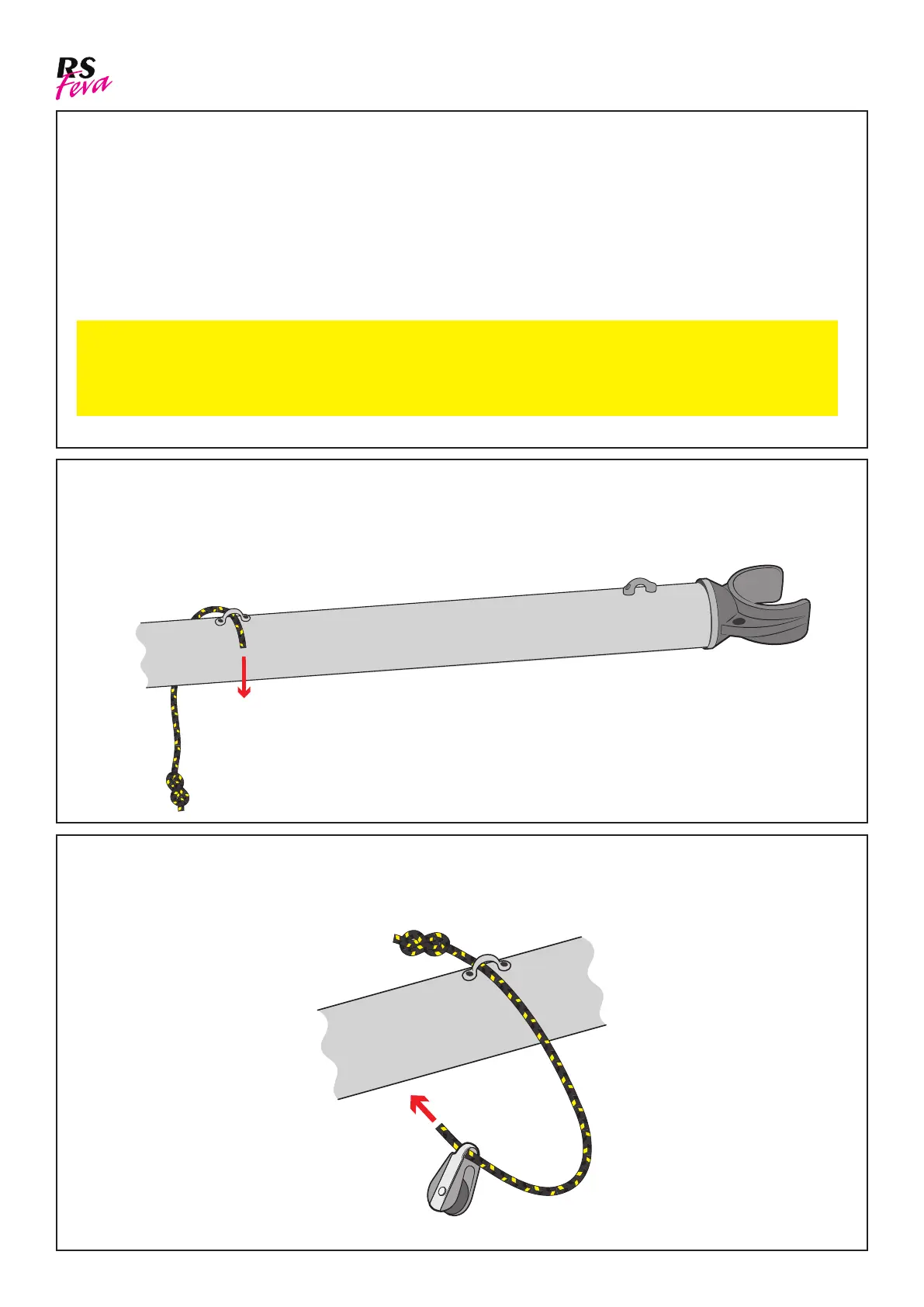 RS Feva