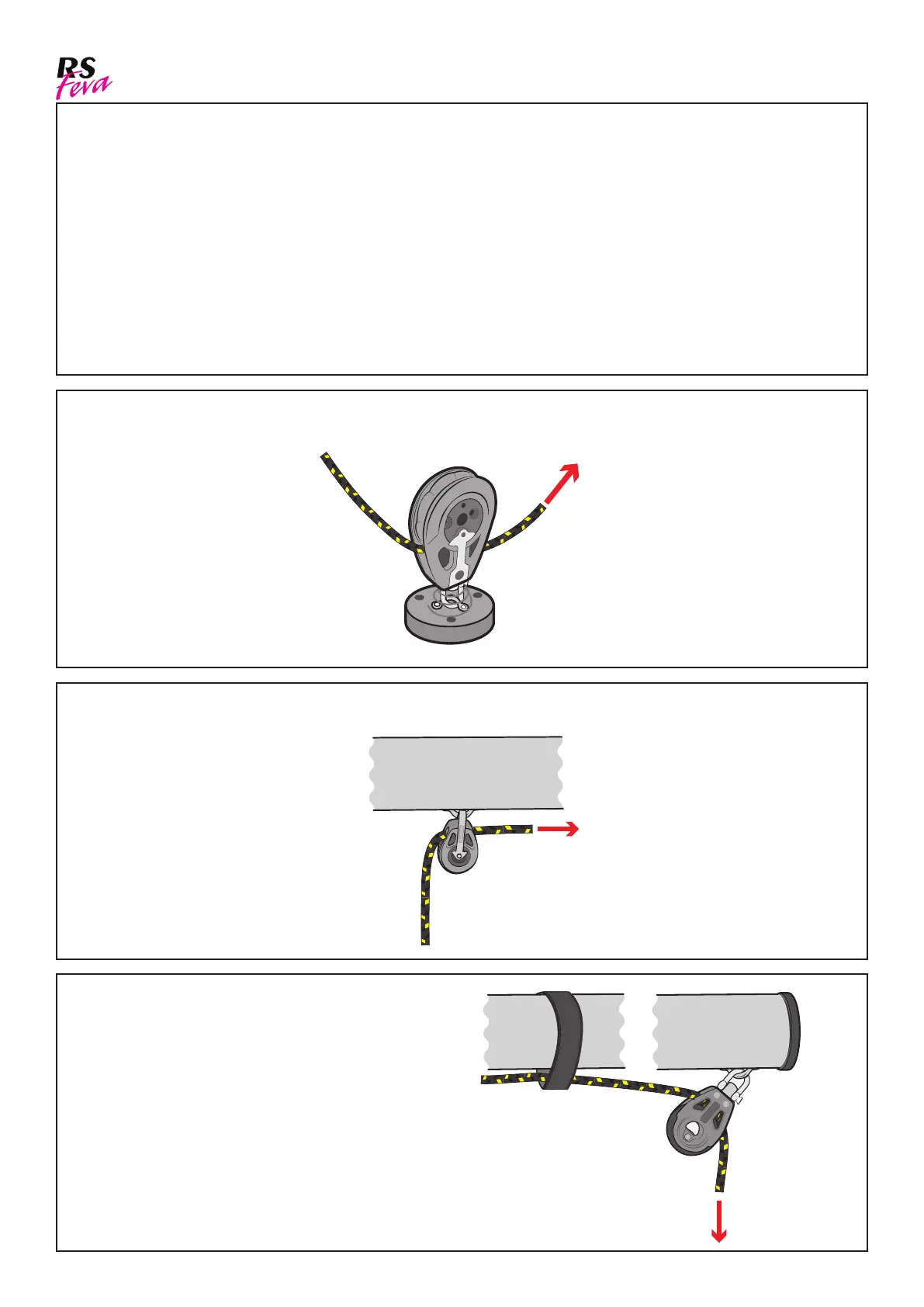 RS Feva