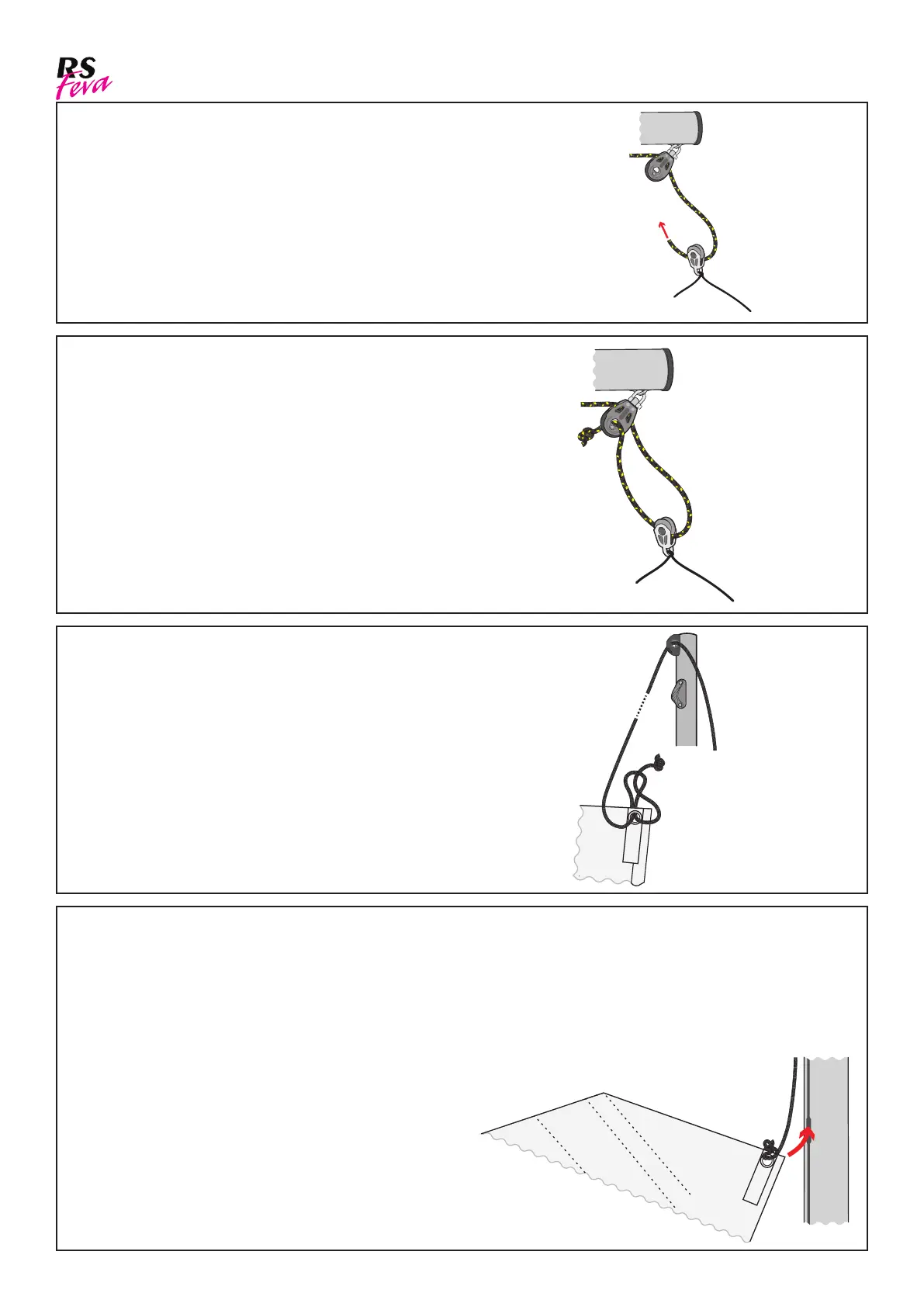 RS Feva