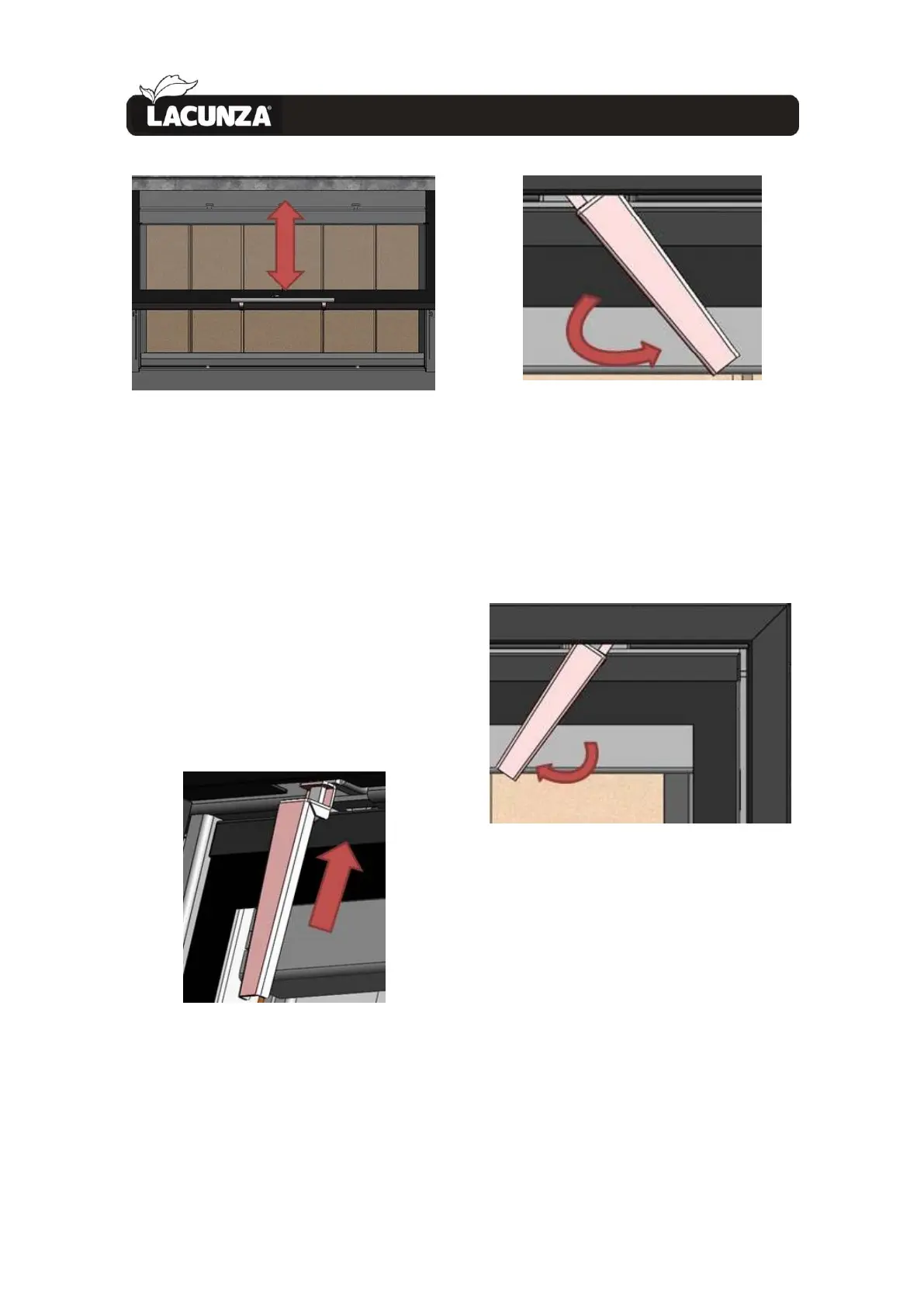 LACUNZA®