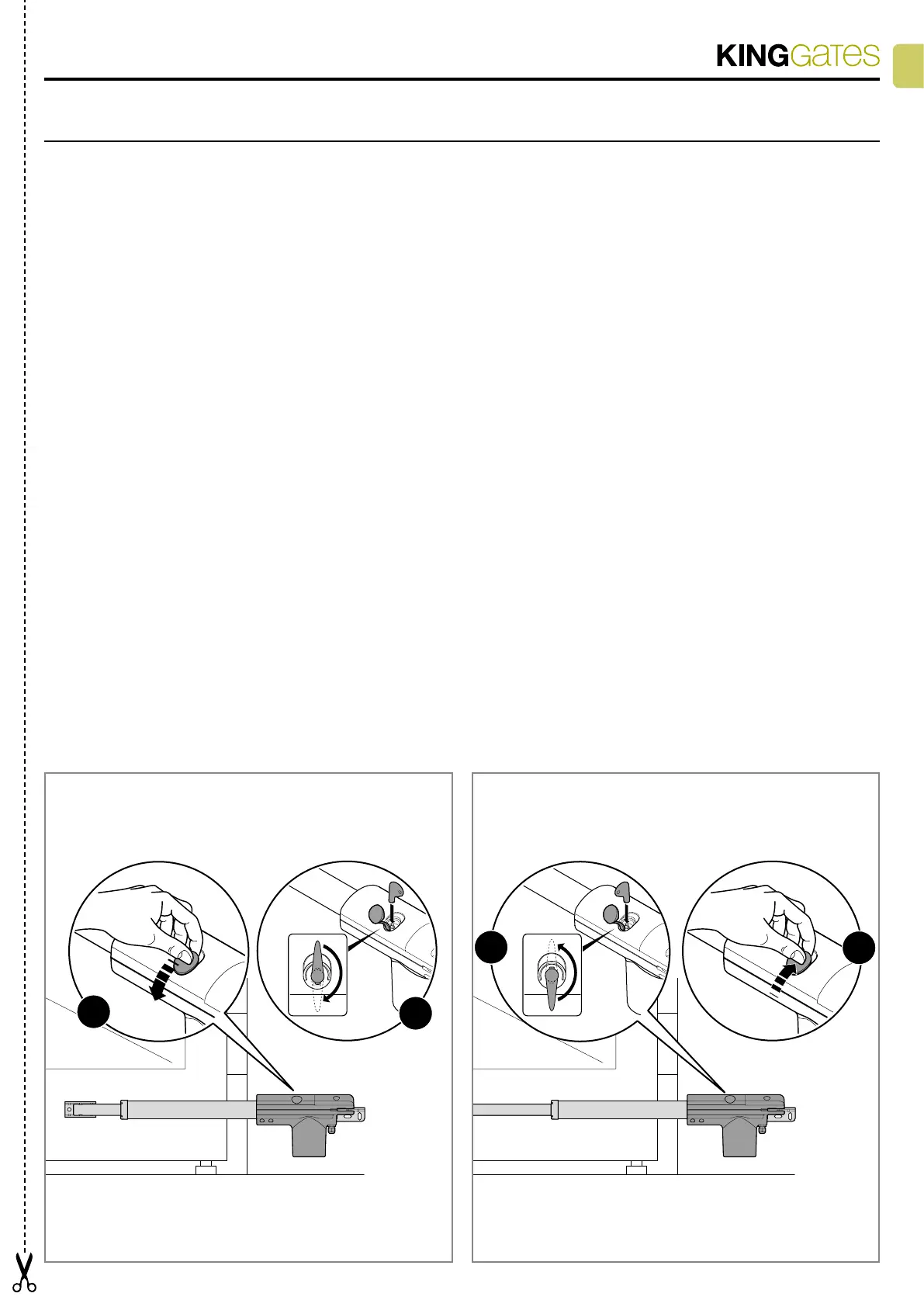 KINGGates