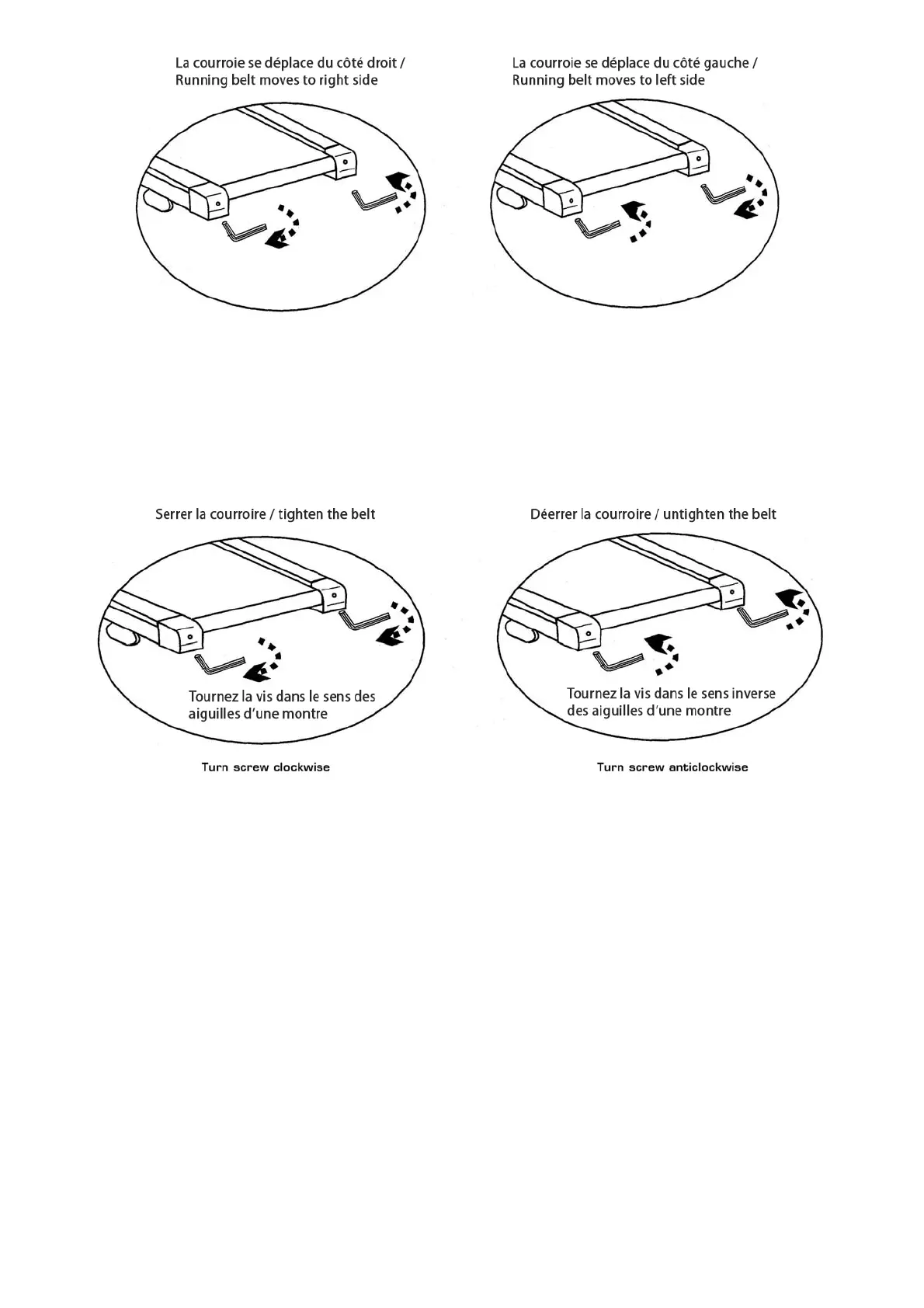 La courroie se déplace du côté droit /
Running belt moves to right side

La courroie se déplace du côté gauche /
Running belt moves to left side

Serrer la courroire / tighten the belt

Tournez la vis dans le sens des aiguilles d'une montre

Turn screw clockwise

Déerrer la courroire / untighten the belt

Tournez la vis dans le sens inverse des aiguilles d'une montre

Turn screw anticlockwise