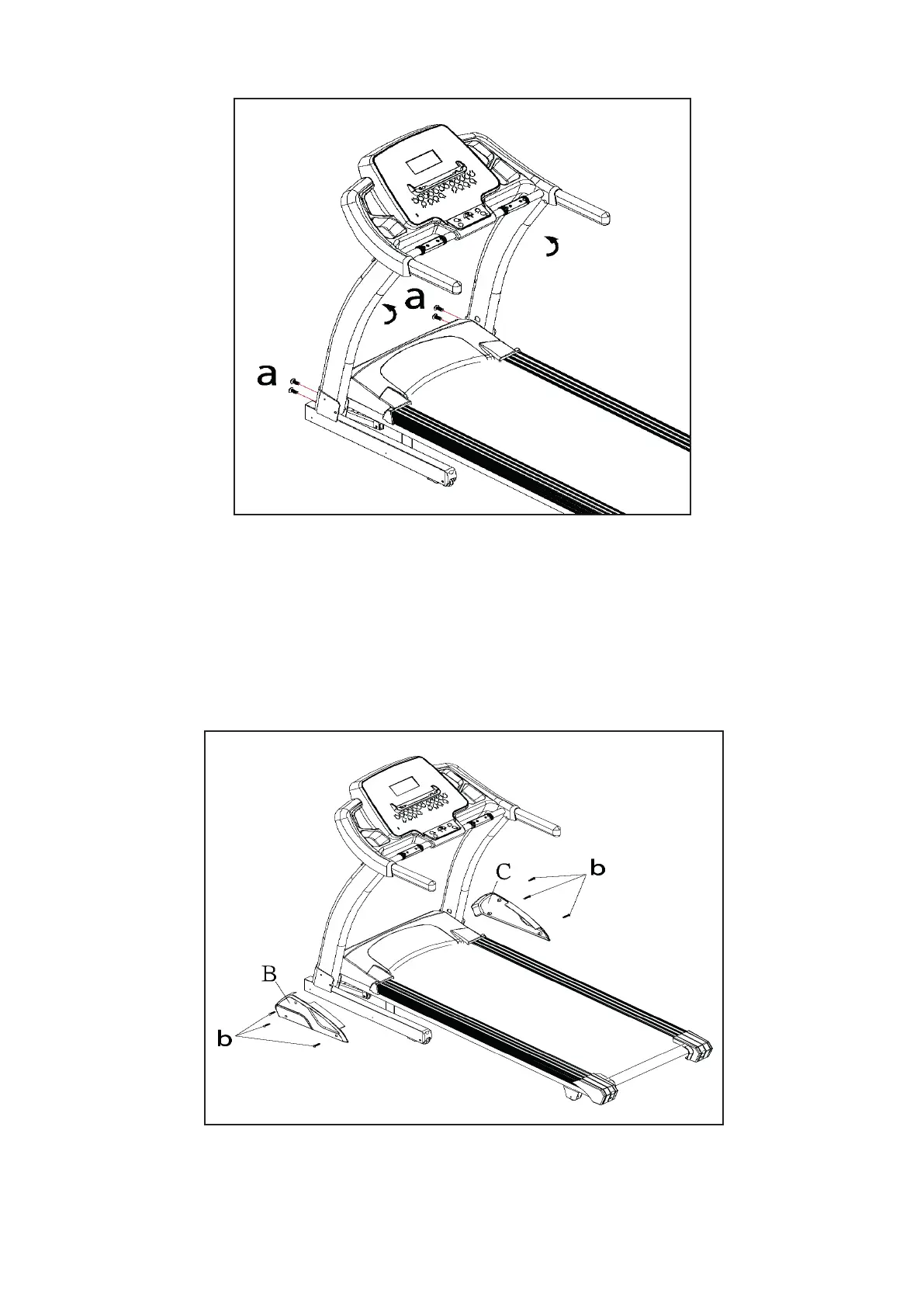 a

a

C

b

B

b