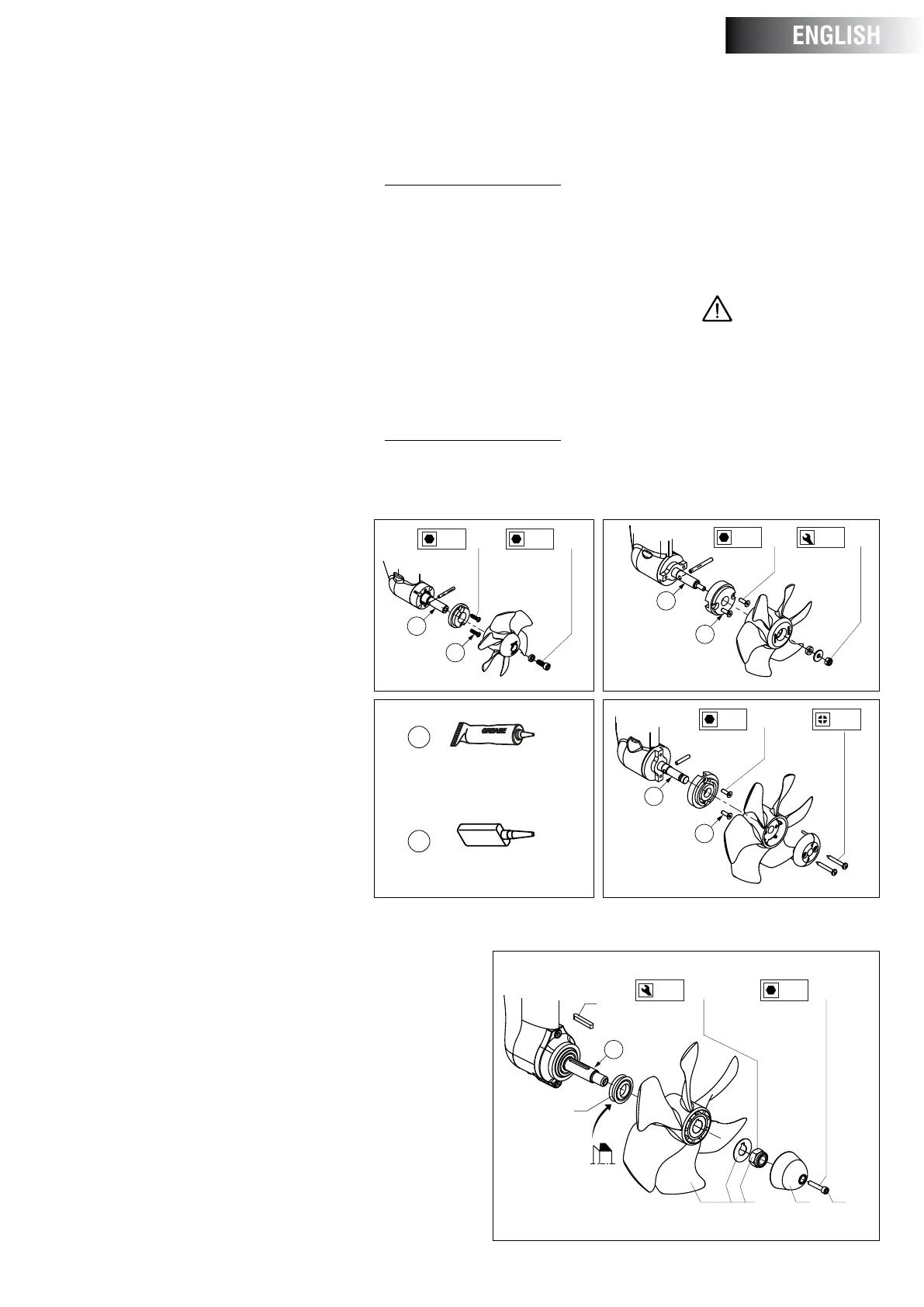 ENGLISH

GREASE