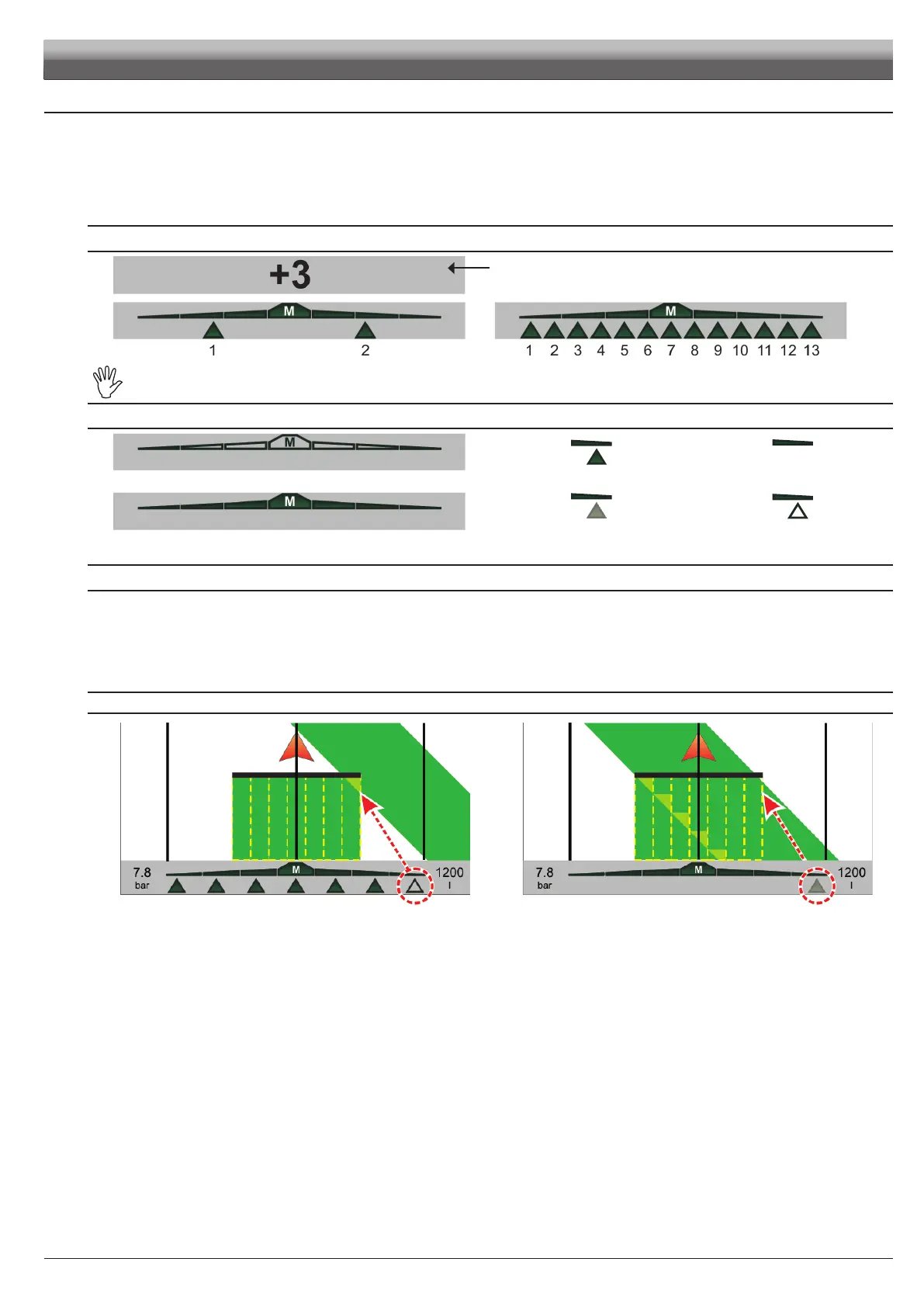 +3

M

1 2

M

1 2 3 4 5 6 7 8 9 10 11 12 13

M

M

7.8
bar

M

1200
l

7.8
bar

M

1200
l