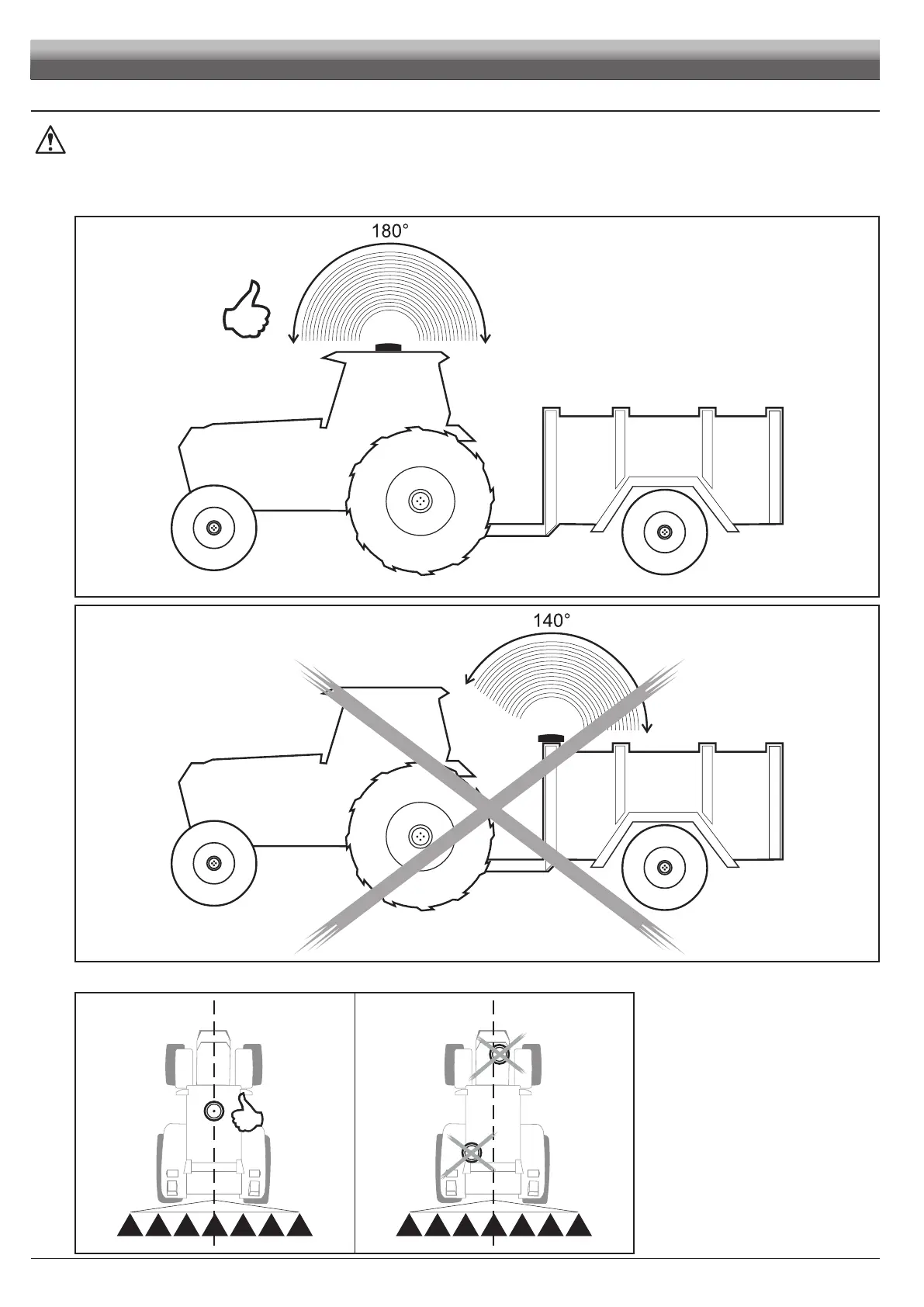 180°

140°