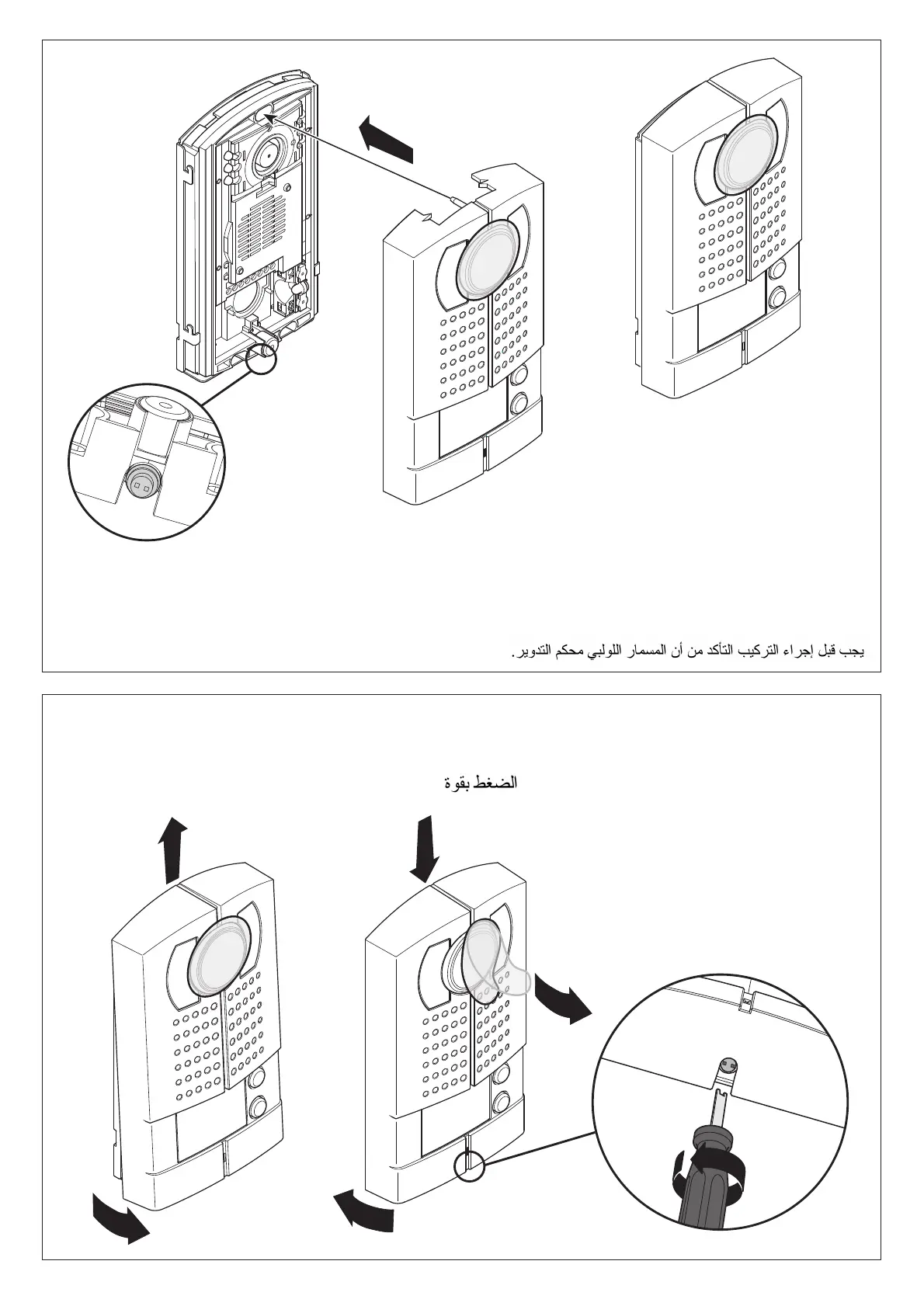 يجب قبل إجراء التركيب التأكد من أن المسمار اللولبي محكم التدوير.

الضغط بقوة