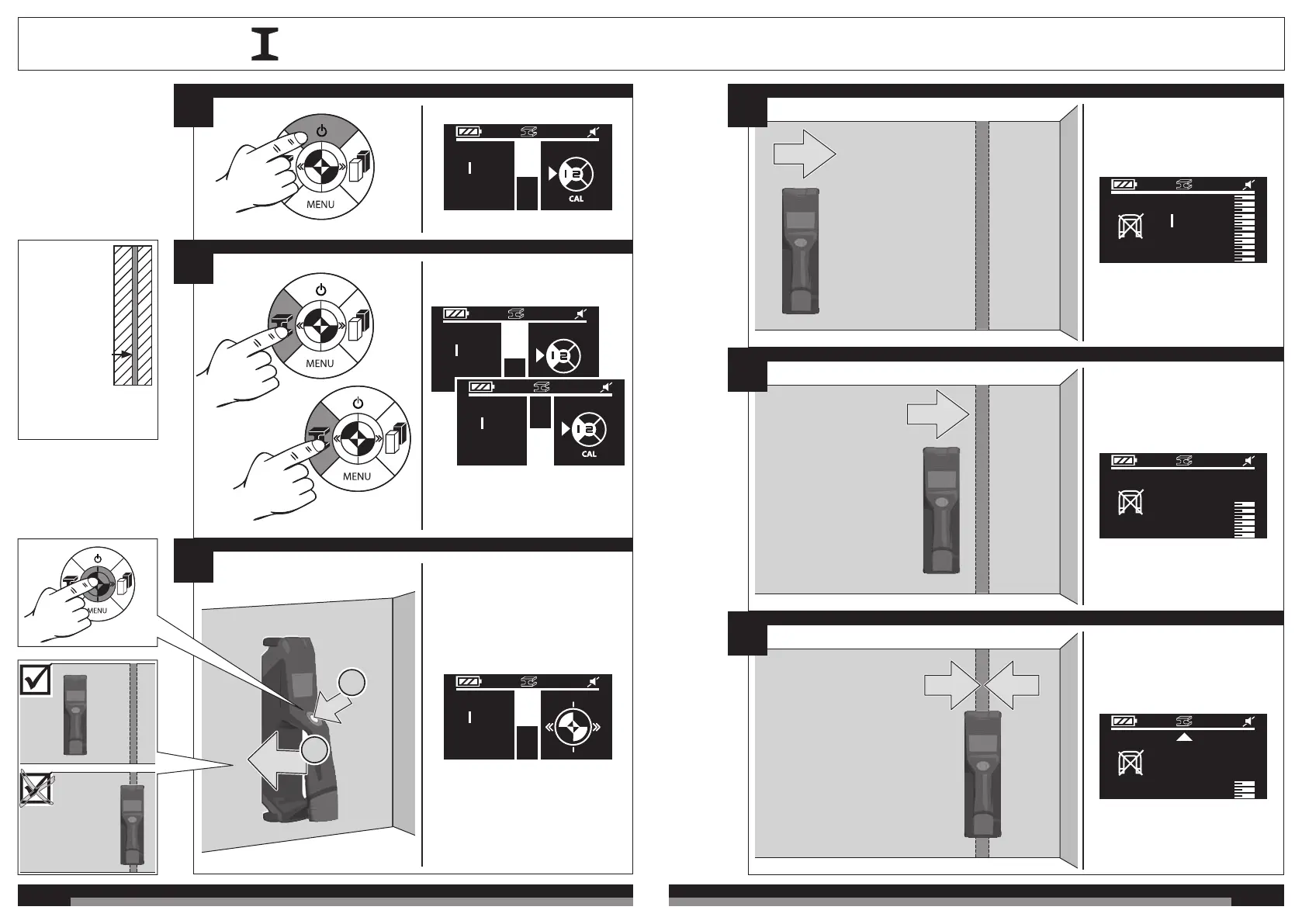 MENU

CAL

MENU

MENU

CAL

MENU