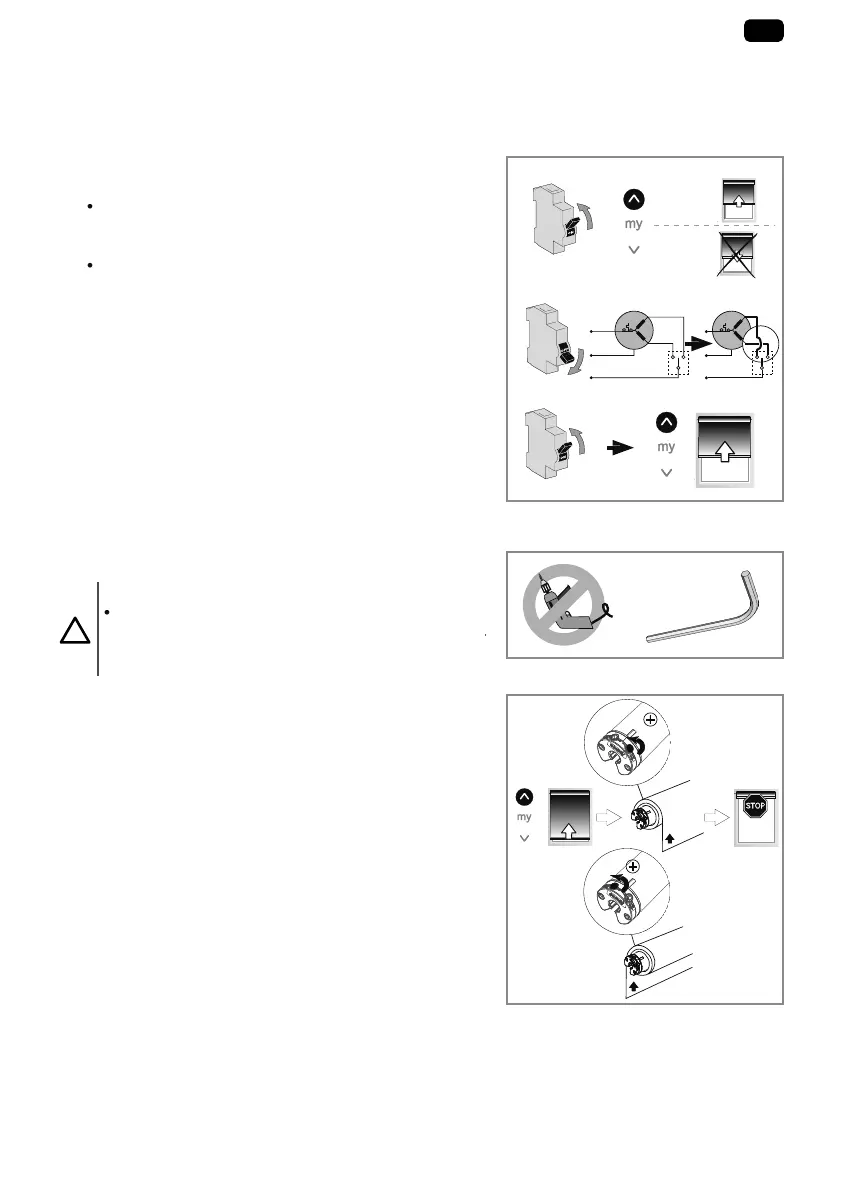 my

my

my

STOP