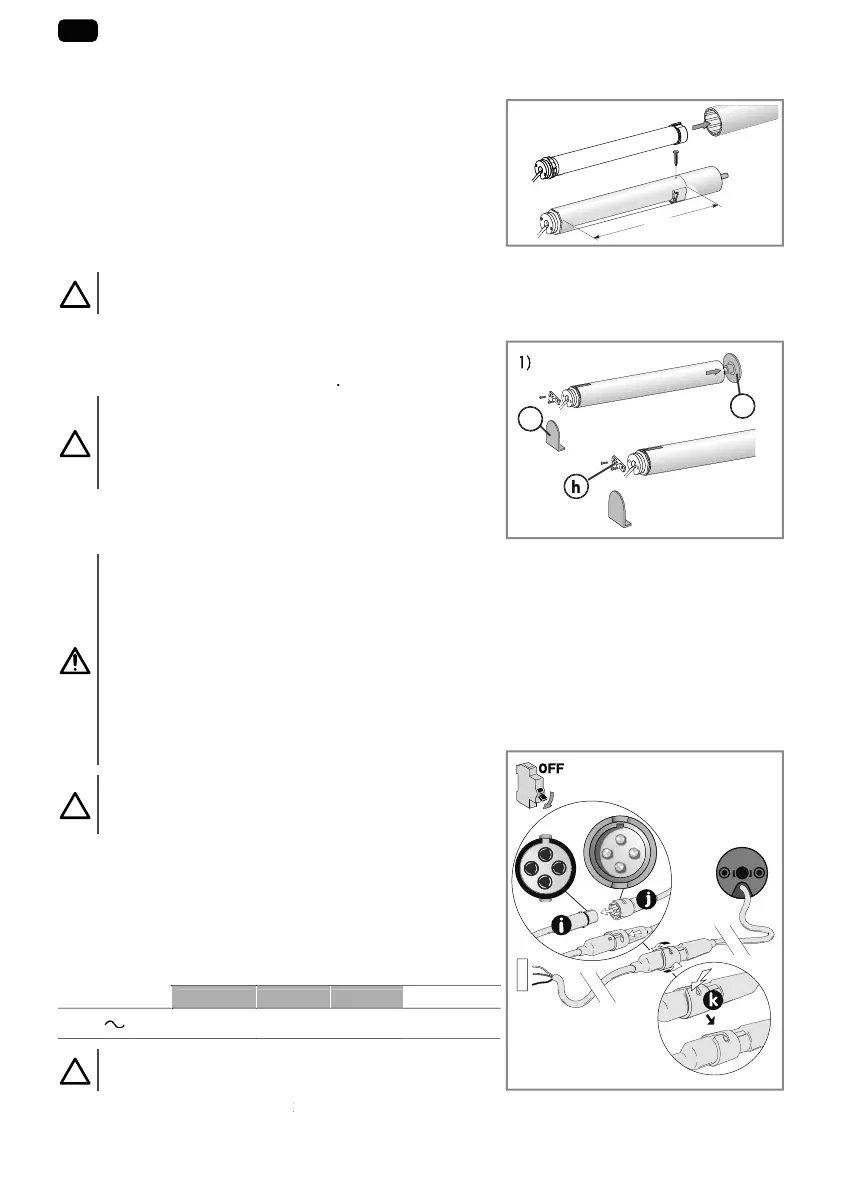 1)

h

OFF

i

j

k