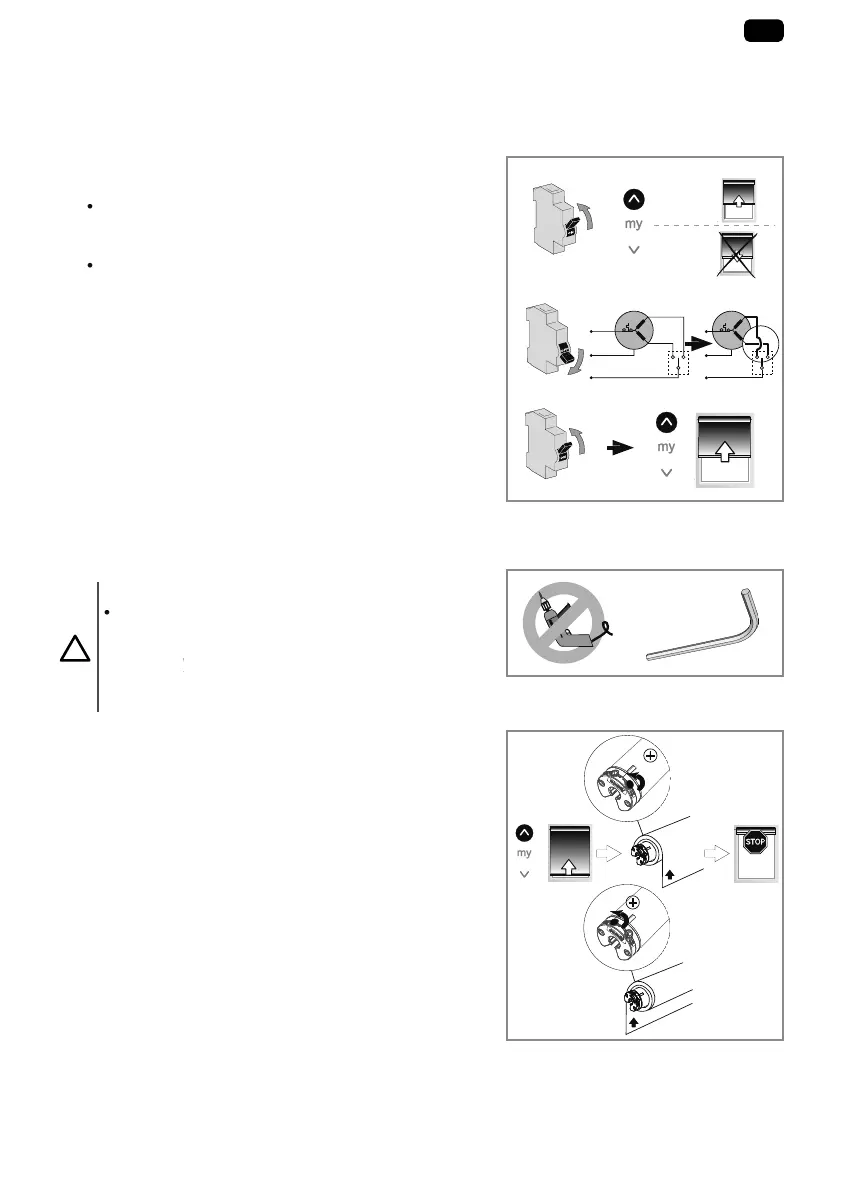 my

my

my

STOP