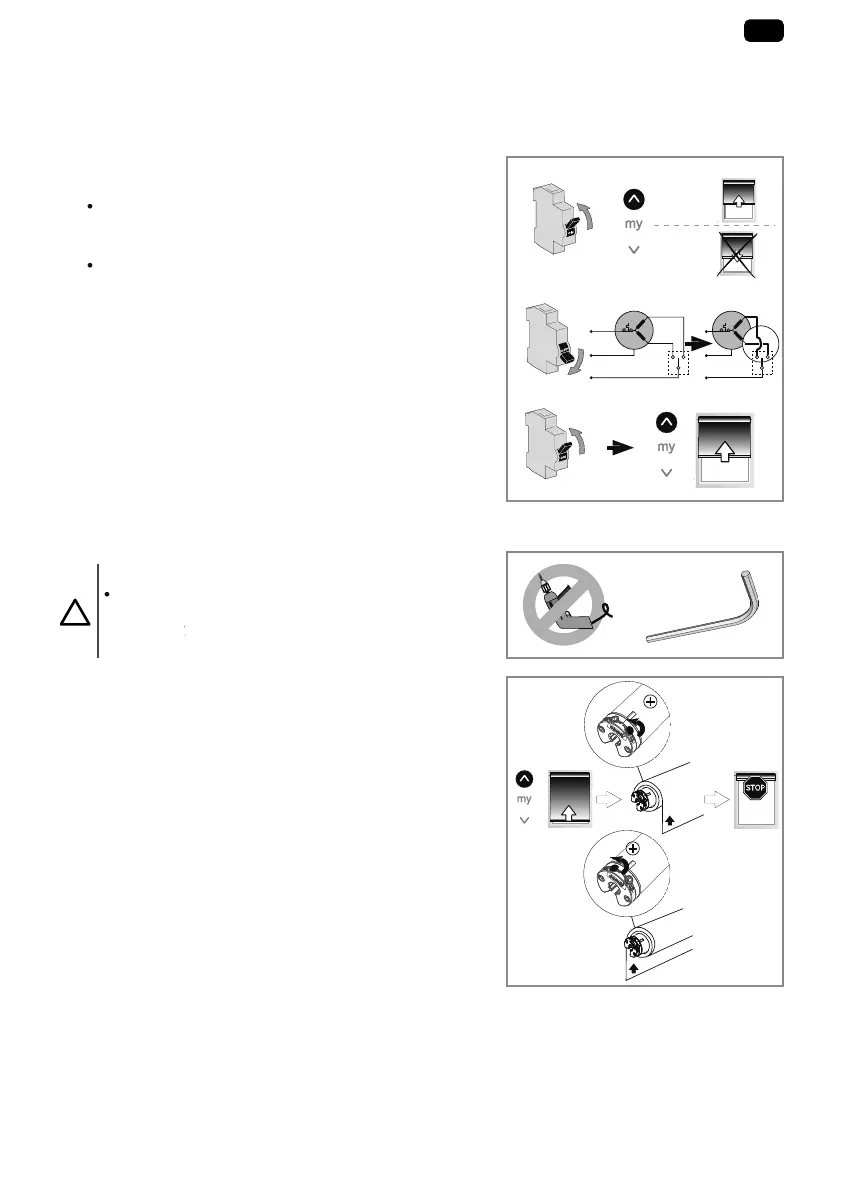 my

my

my

STOP