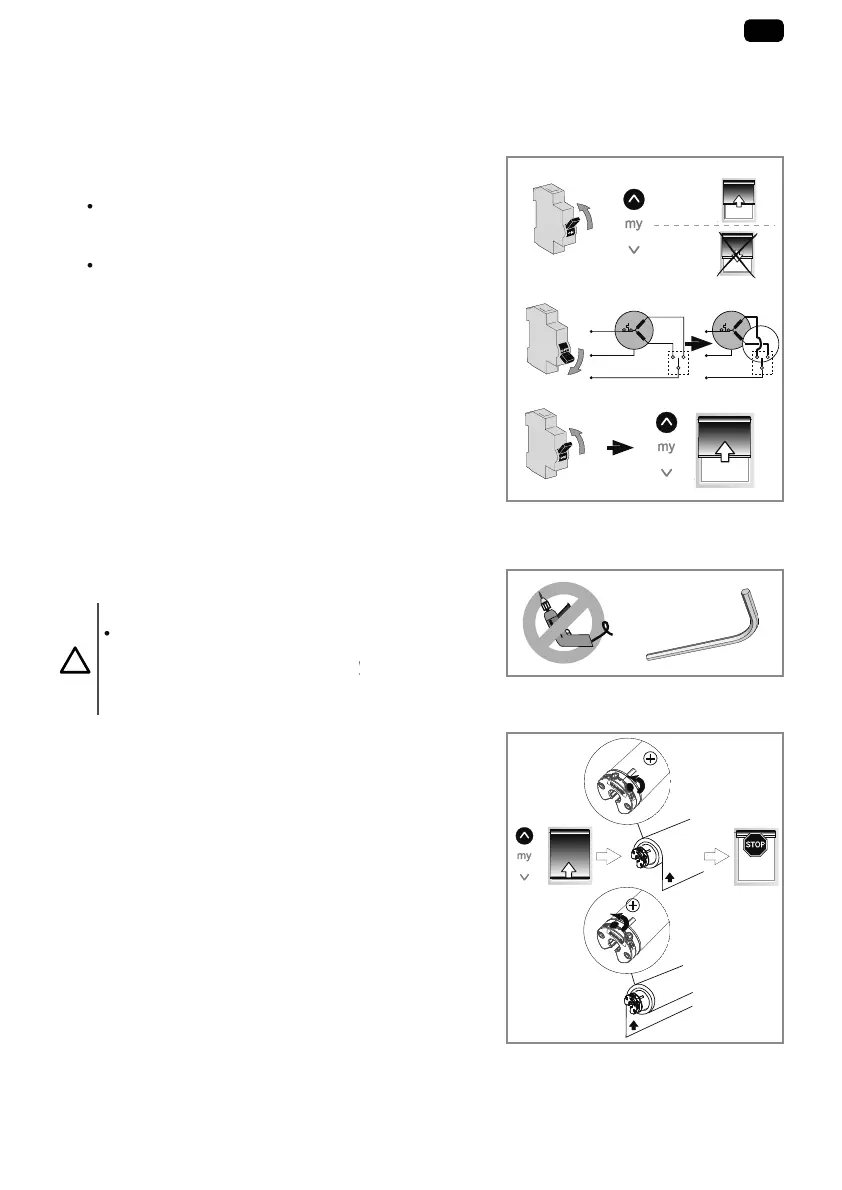 my

my

my

STOP